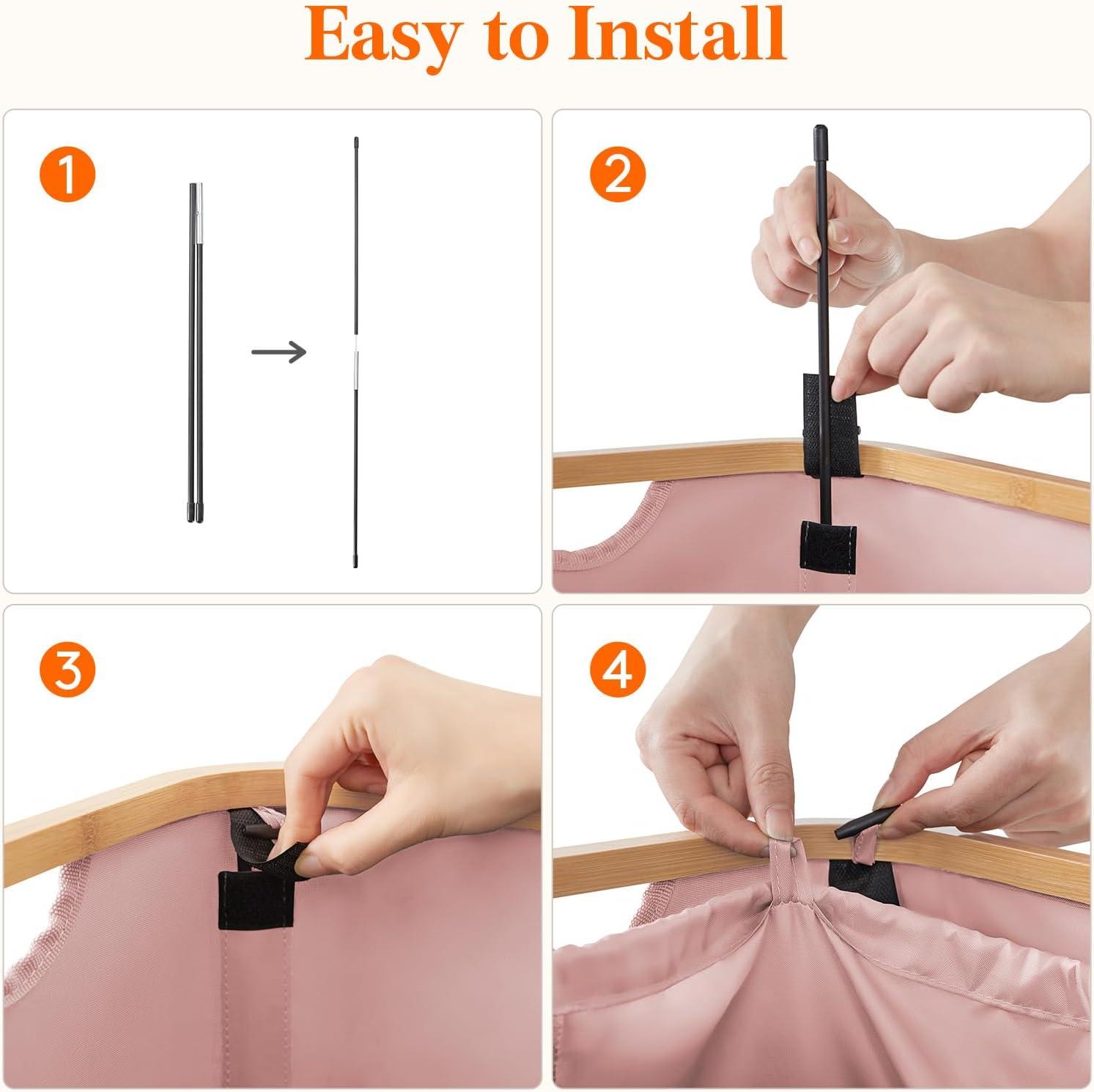 Easy to Install

1

2

3

4