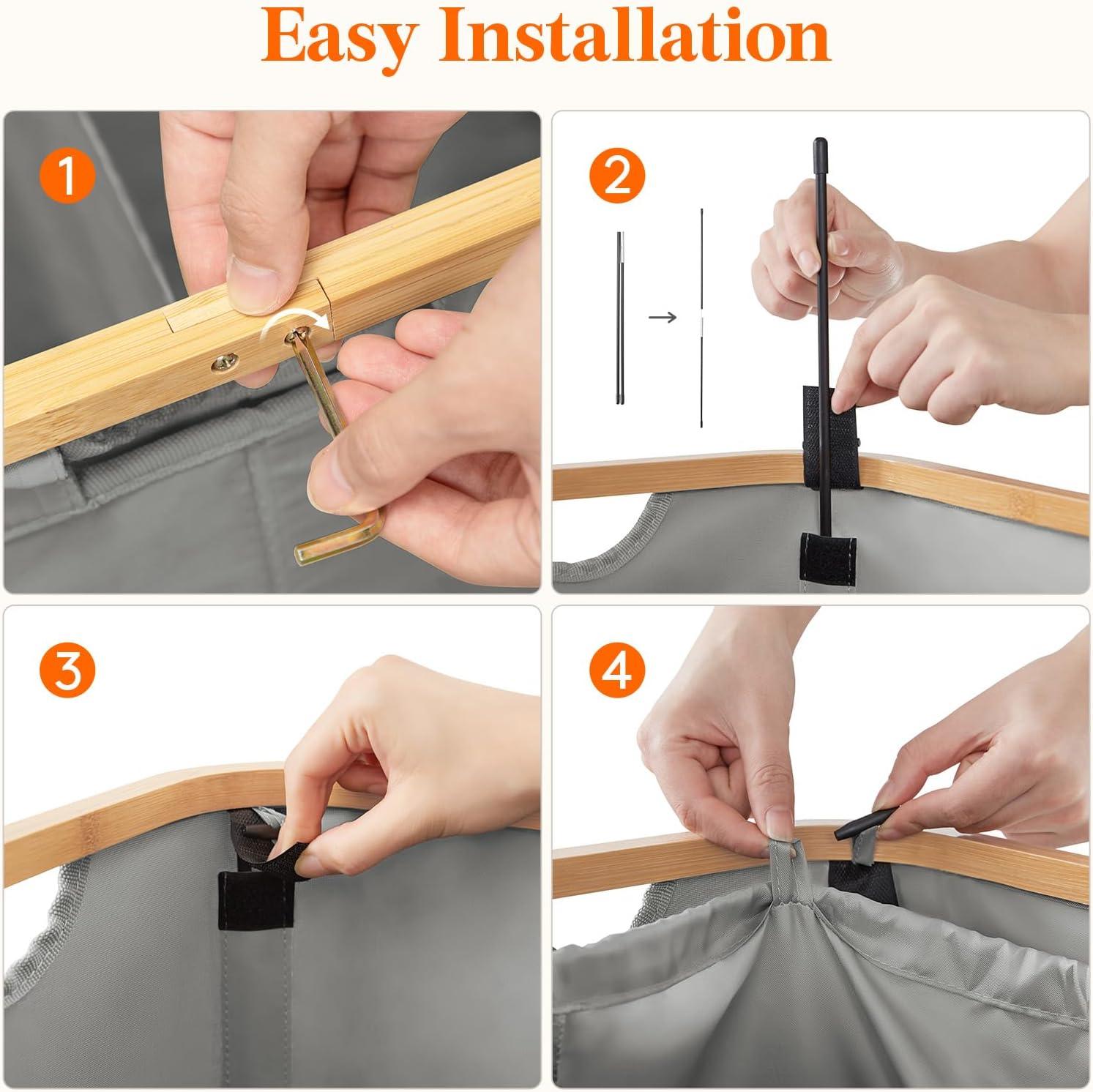 Easy Installation

1

2

3

4