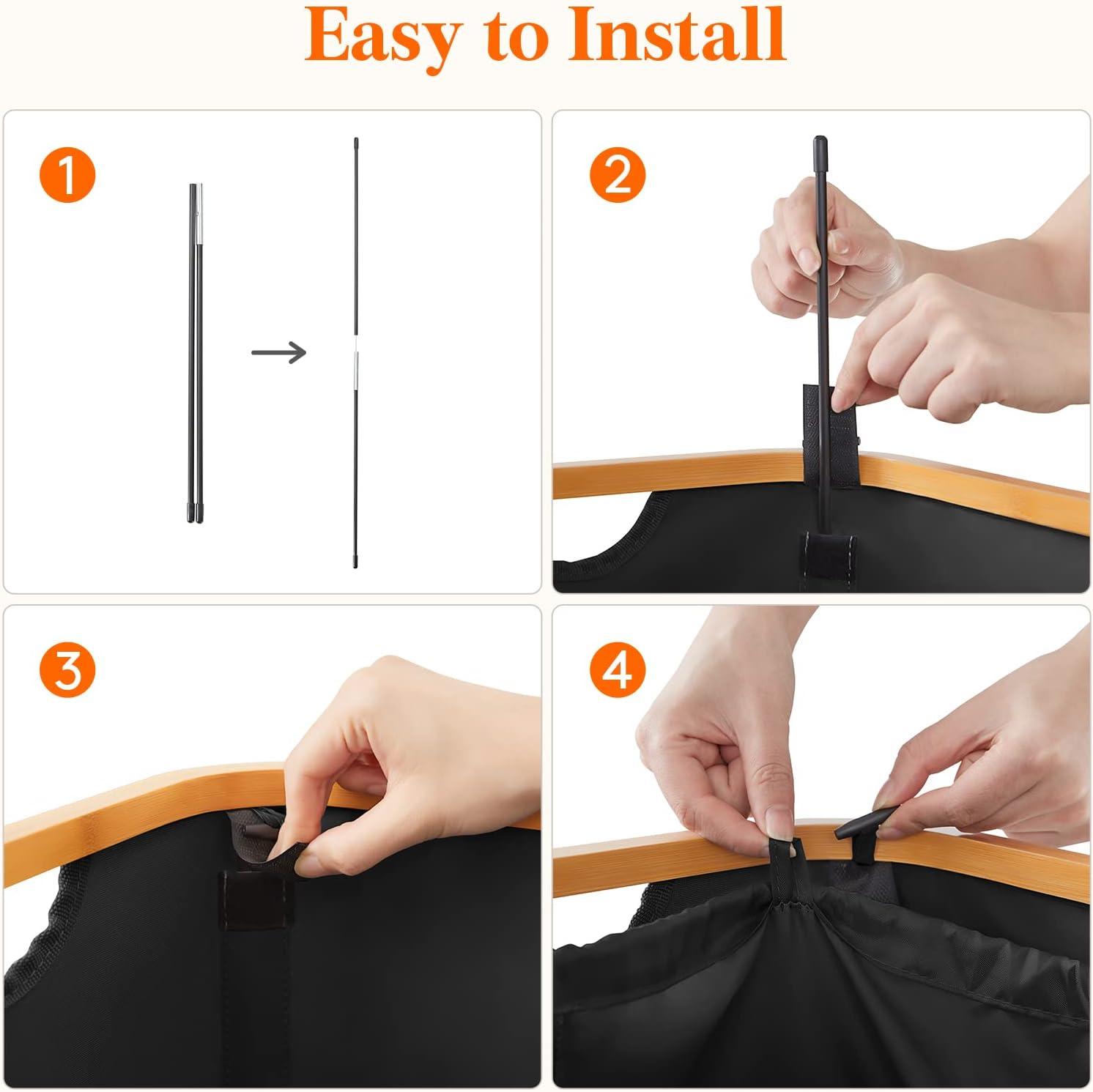 Easy to Install

1

2

3

4