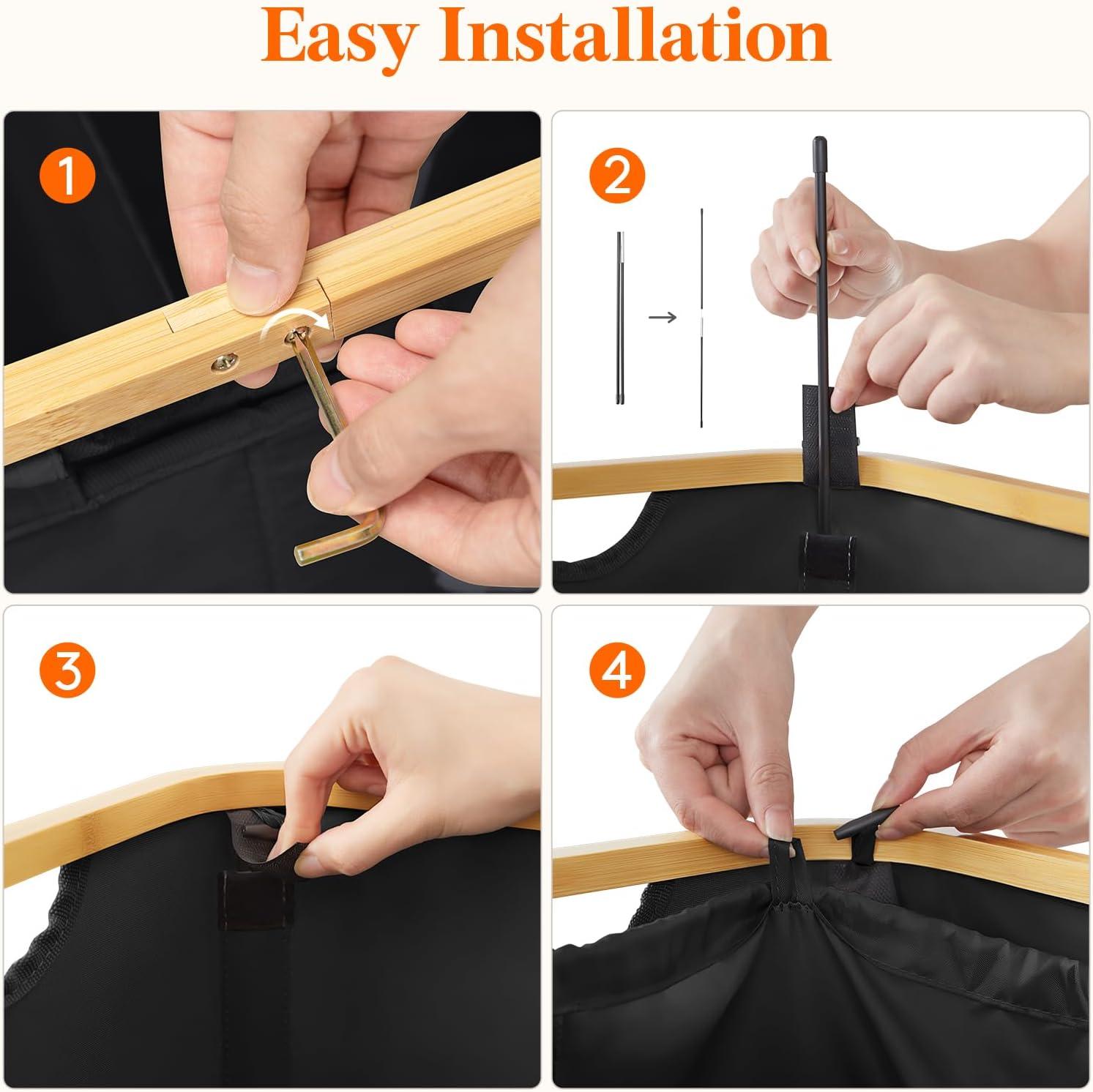 Easy Installation

1

2

3

4