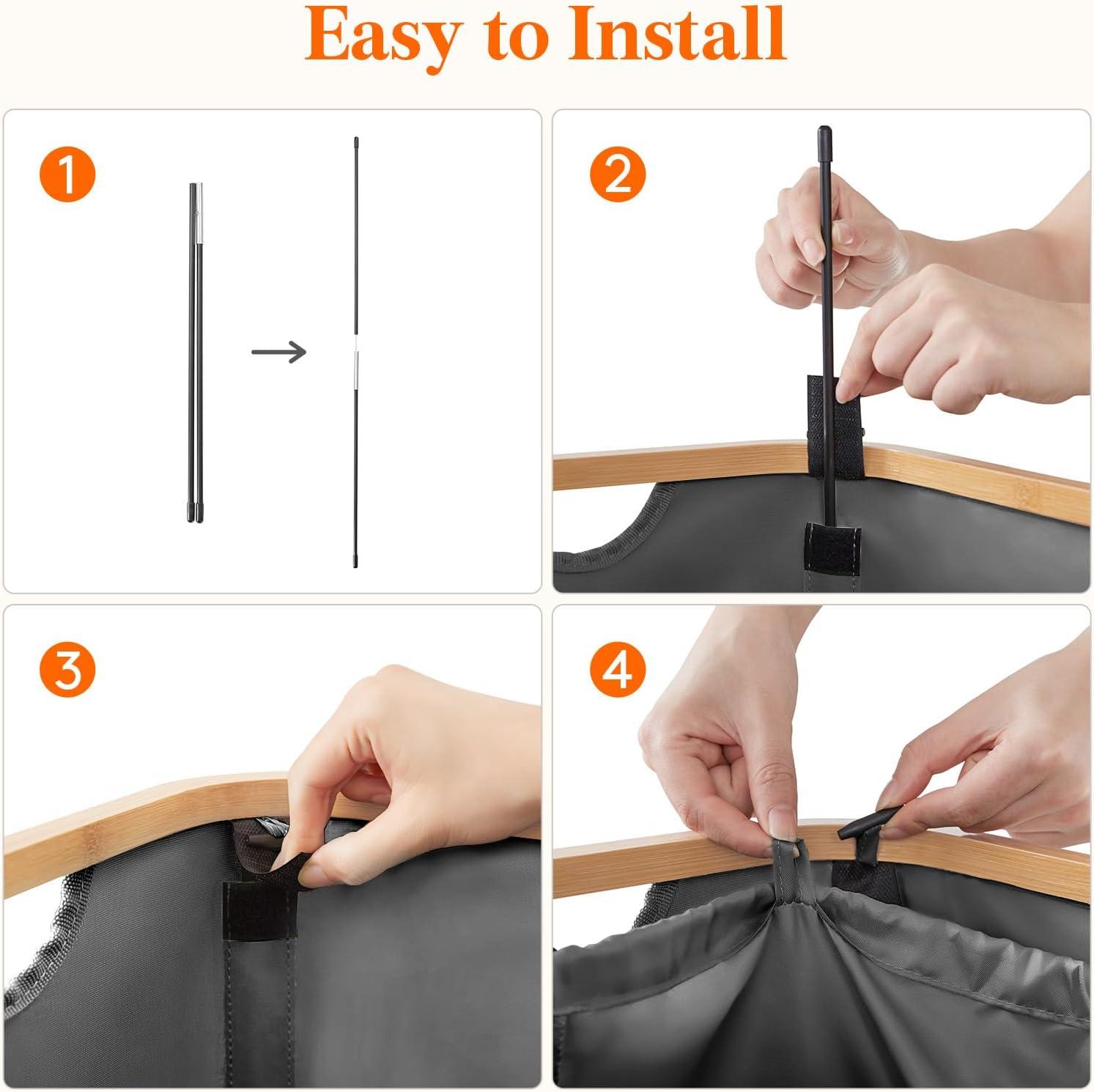 Easy to Install

1

2

3

4