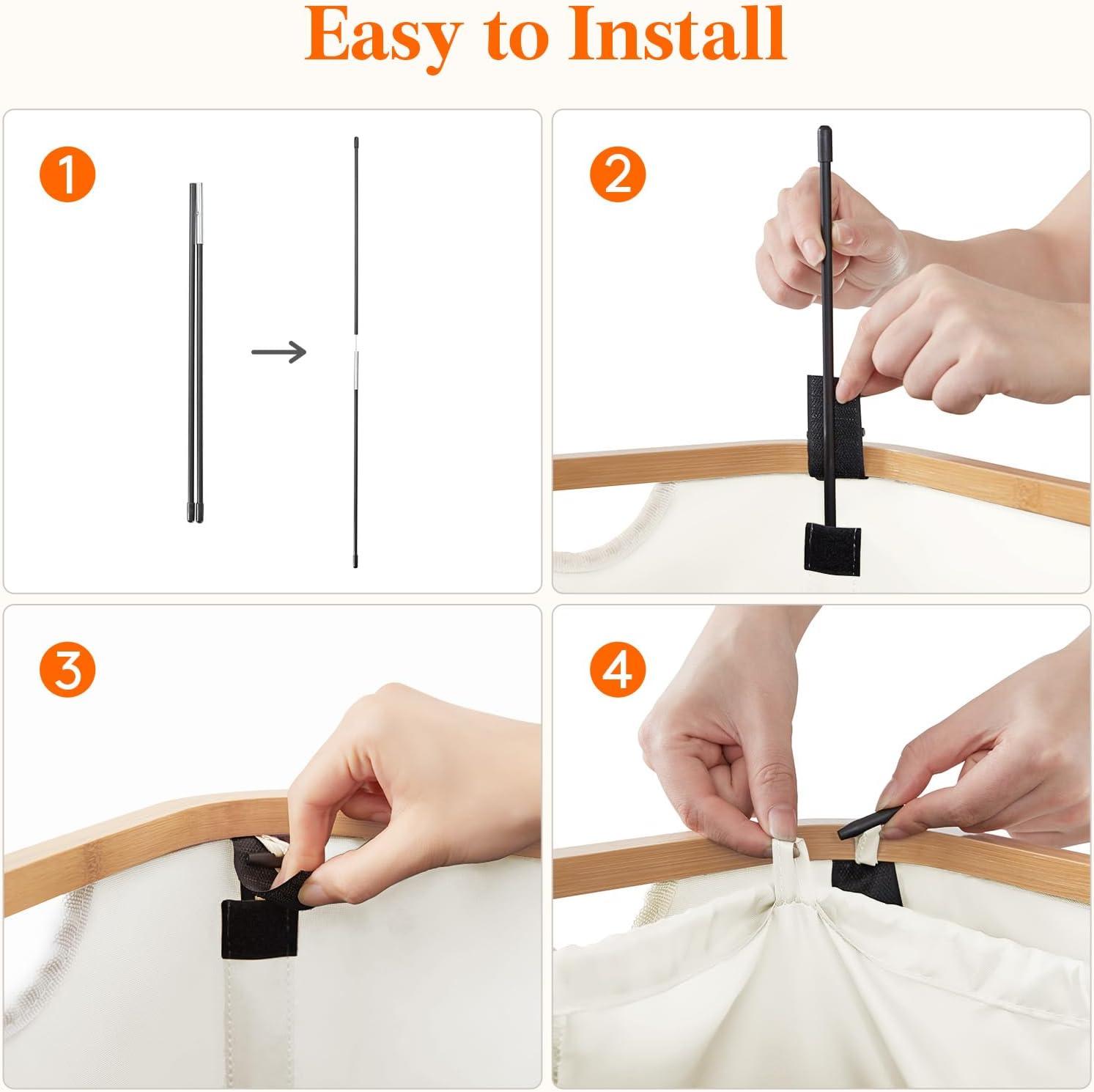 Easy to Install

1

2

3

4