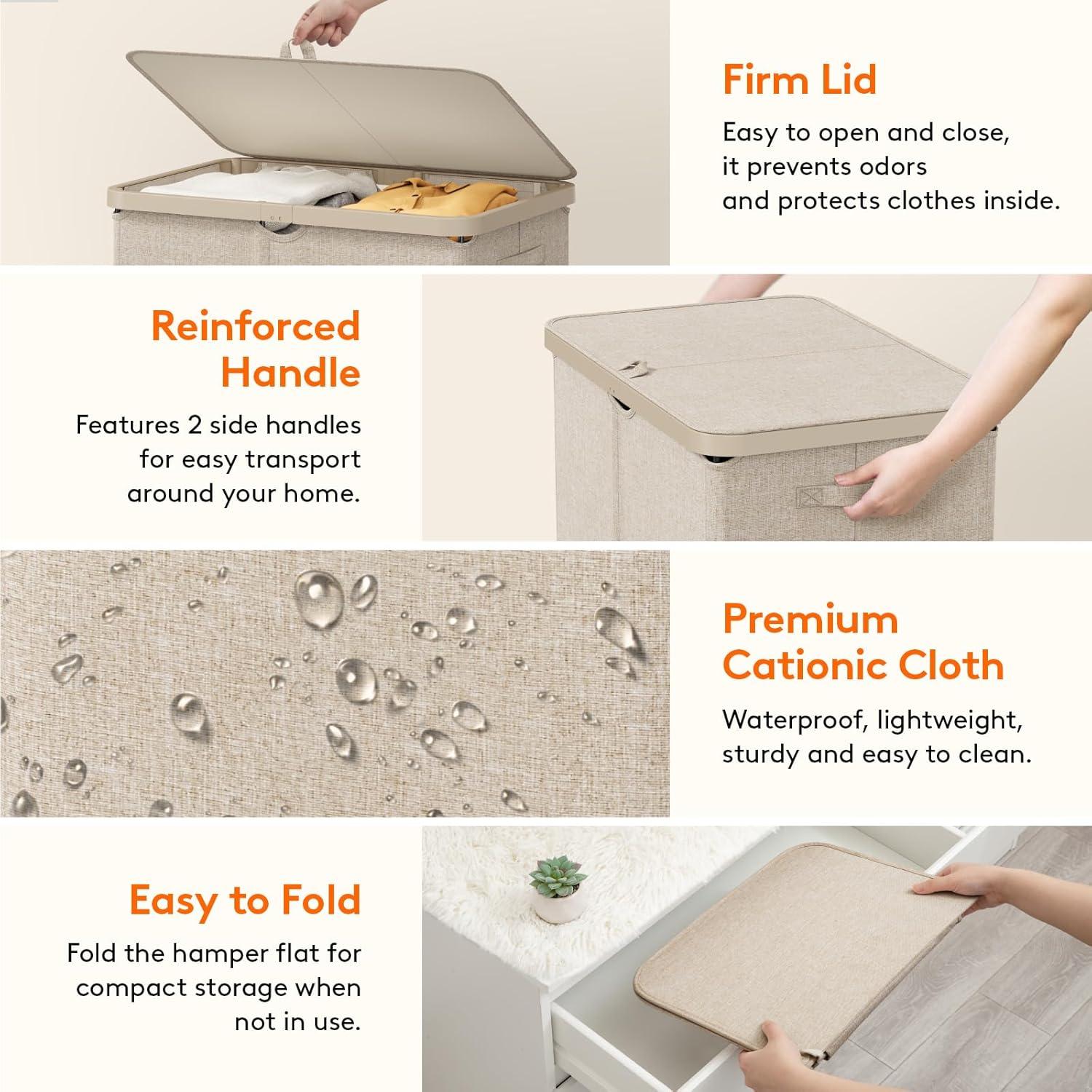 Firm Lid

Easy to open and close, it prevents odors and protects clothes inside.

Reinforced Handle

Features 2 side handles for easy transport around your home.

Premium Cationic Cloth

Waterproof, lightweight, sturdy and easy to clean.

Easy to Fold

Fold the hamper flat for compact storage when not in use.