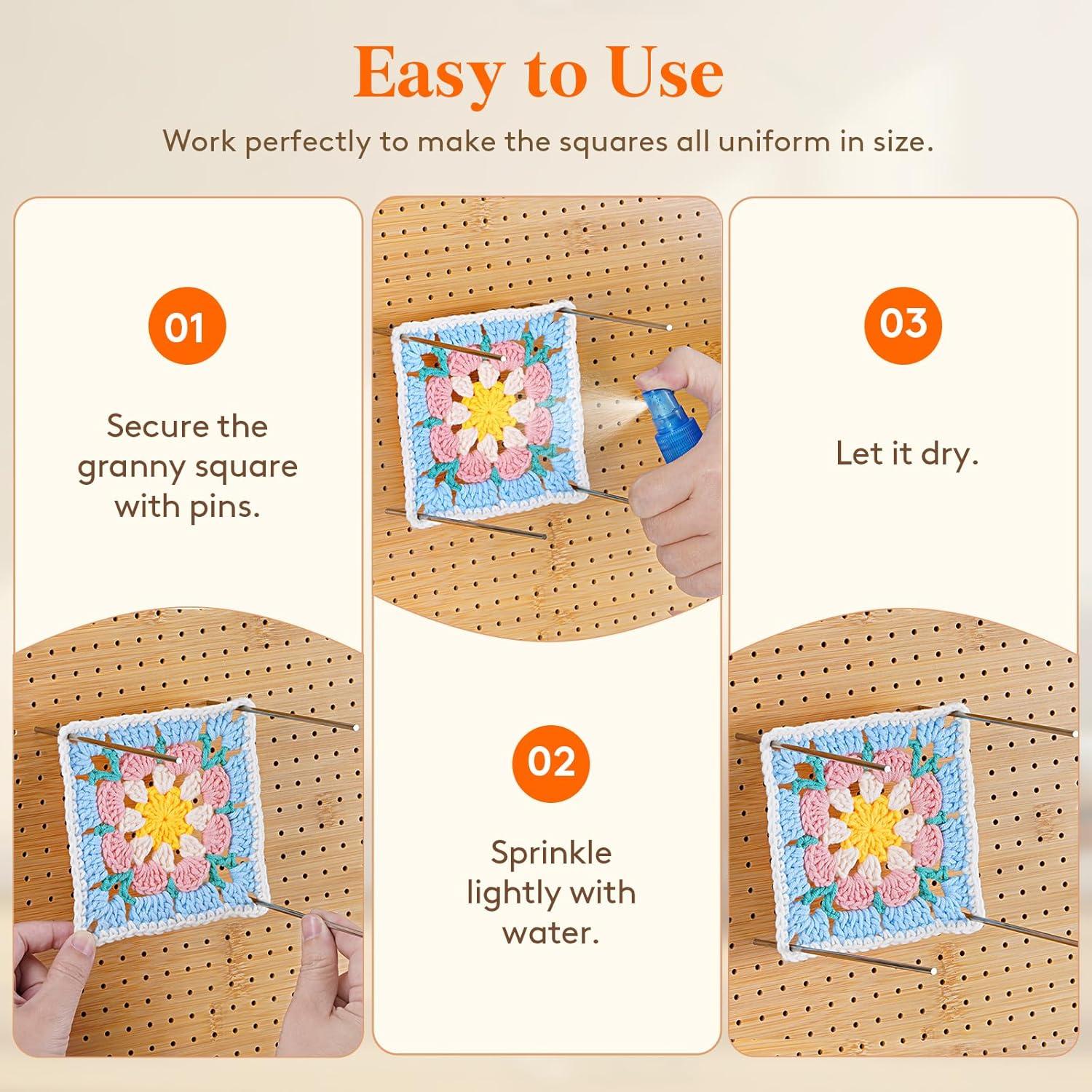 Easy to Use

Work perfectly to make the squares all uniform in size.

01

Secure the granny square with pins.

02

Sprinkle lightly with water.

03

Let it dry.