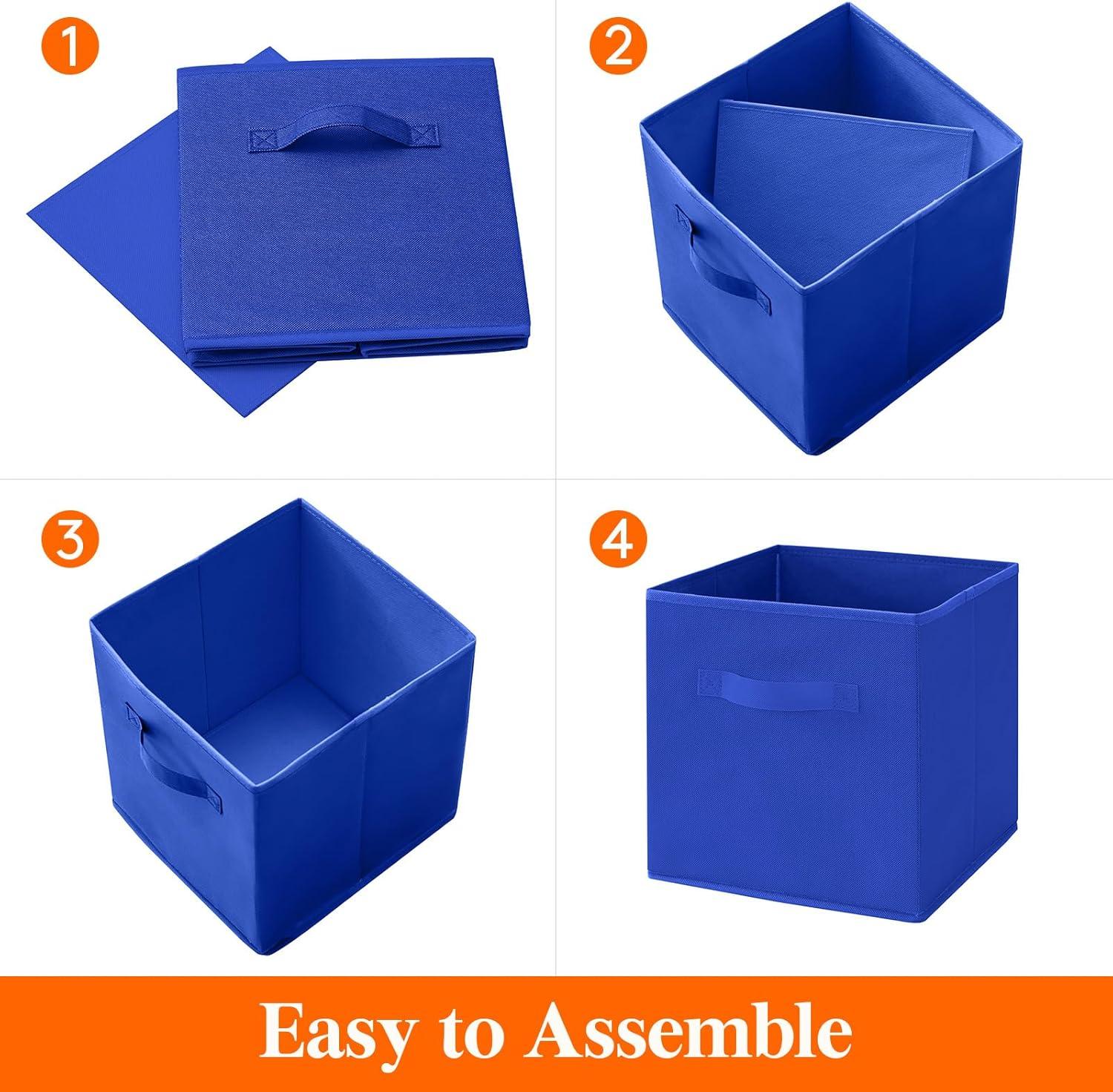 1

2

3

4

Easy to Assemble