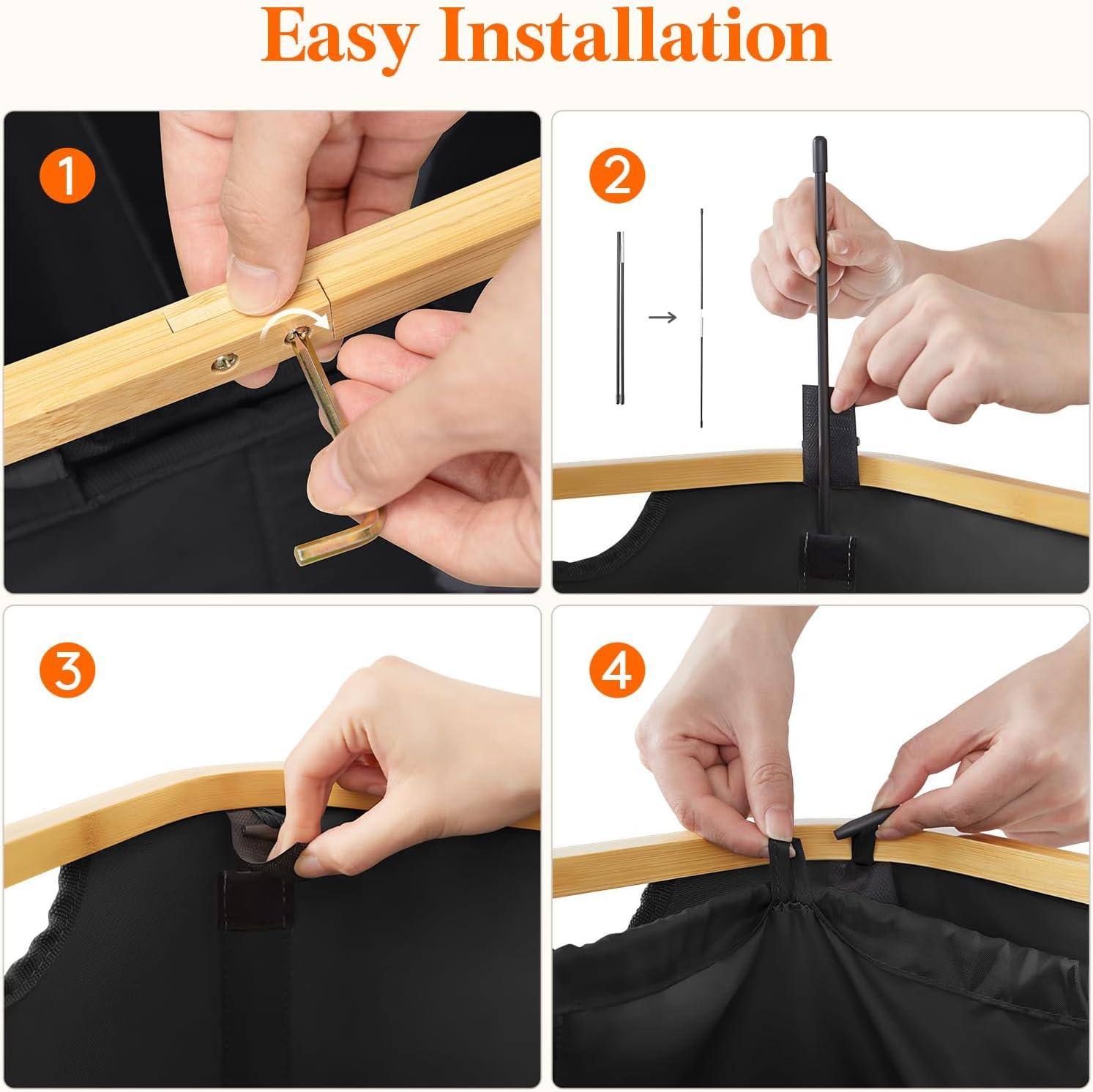 Easy Installation

1

2

3

4