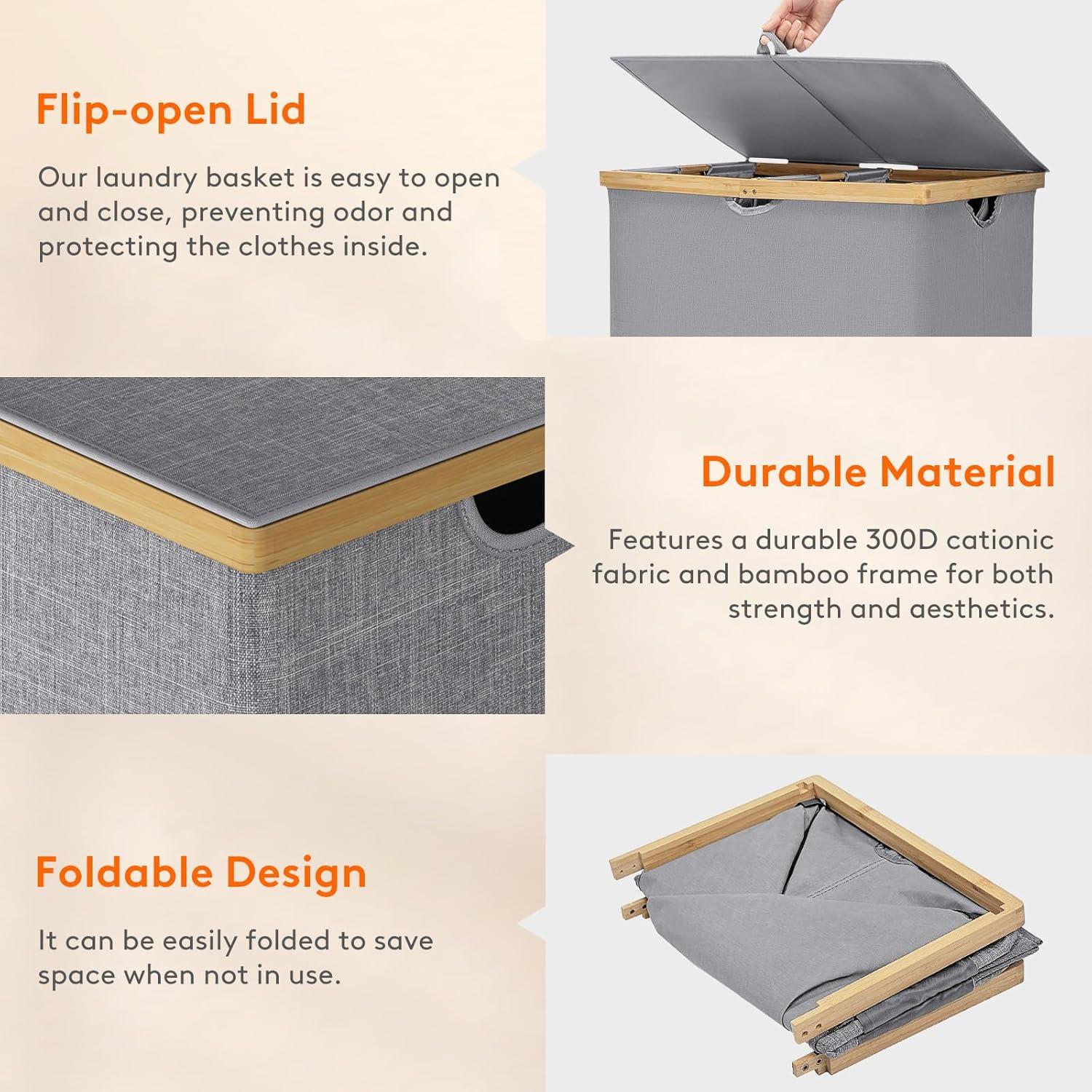 Flip-open Lid

Our laundry basket is easy to open and close, preventing odor and protecting the clothes inside.

Durable Material

Features a durable 300D cationic fabric and bamboo frame for both strength and aesthetics.

Foldable Design

It can be easily folded to save space when not in use.