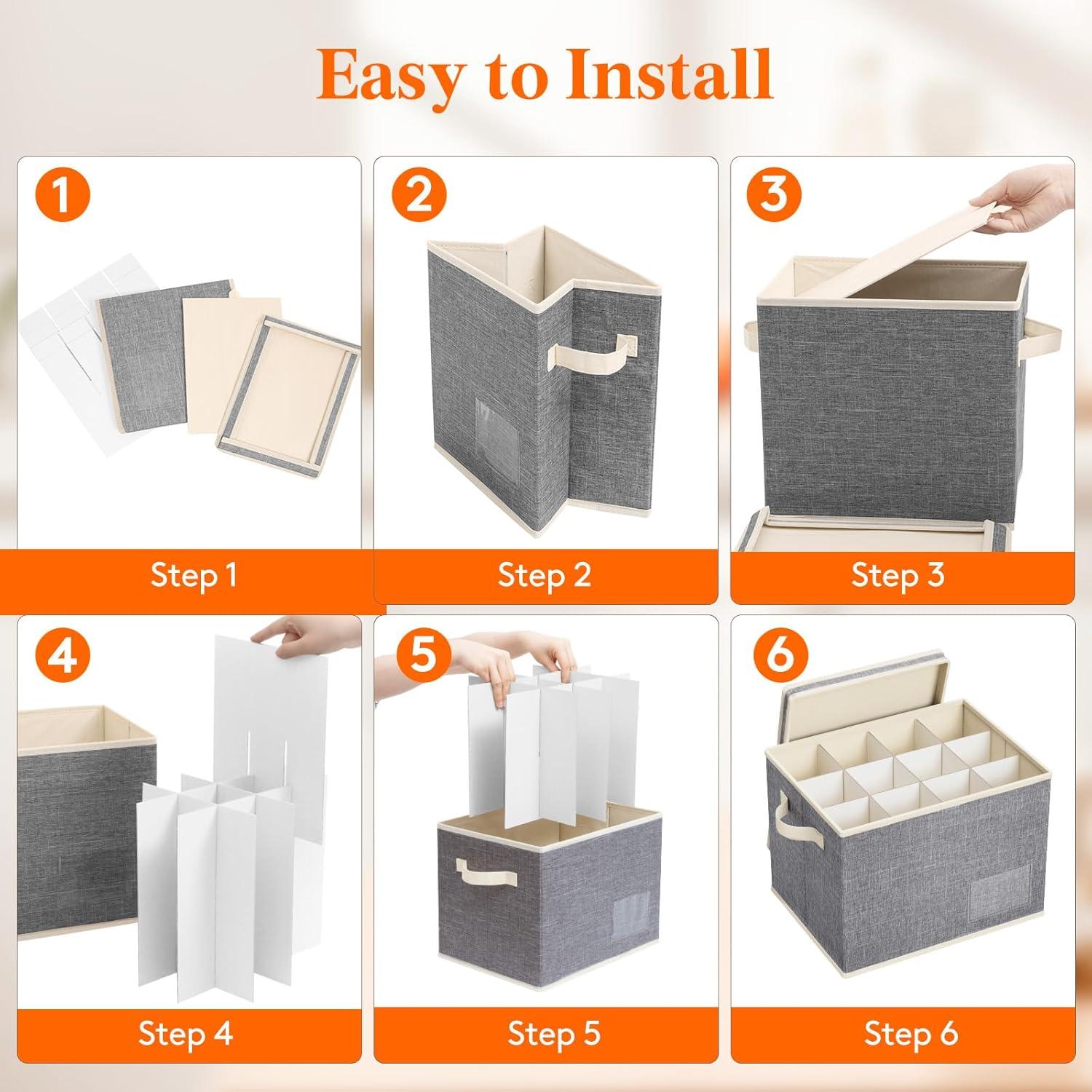 Easy to Install

1

Step 1

2

Step 2

3

Step 3

4

Step 4

5

Step 5

6

Step 6