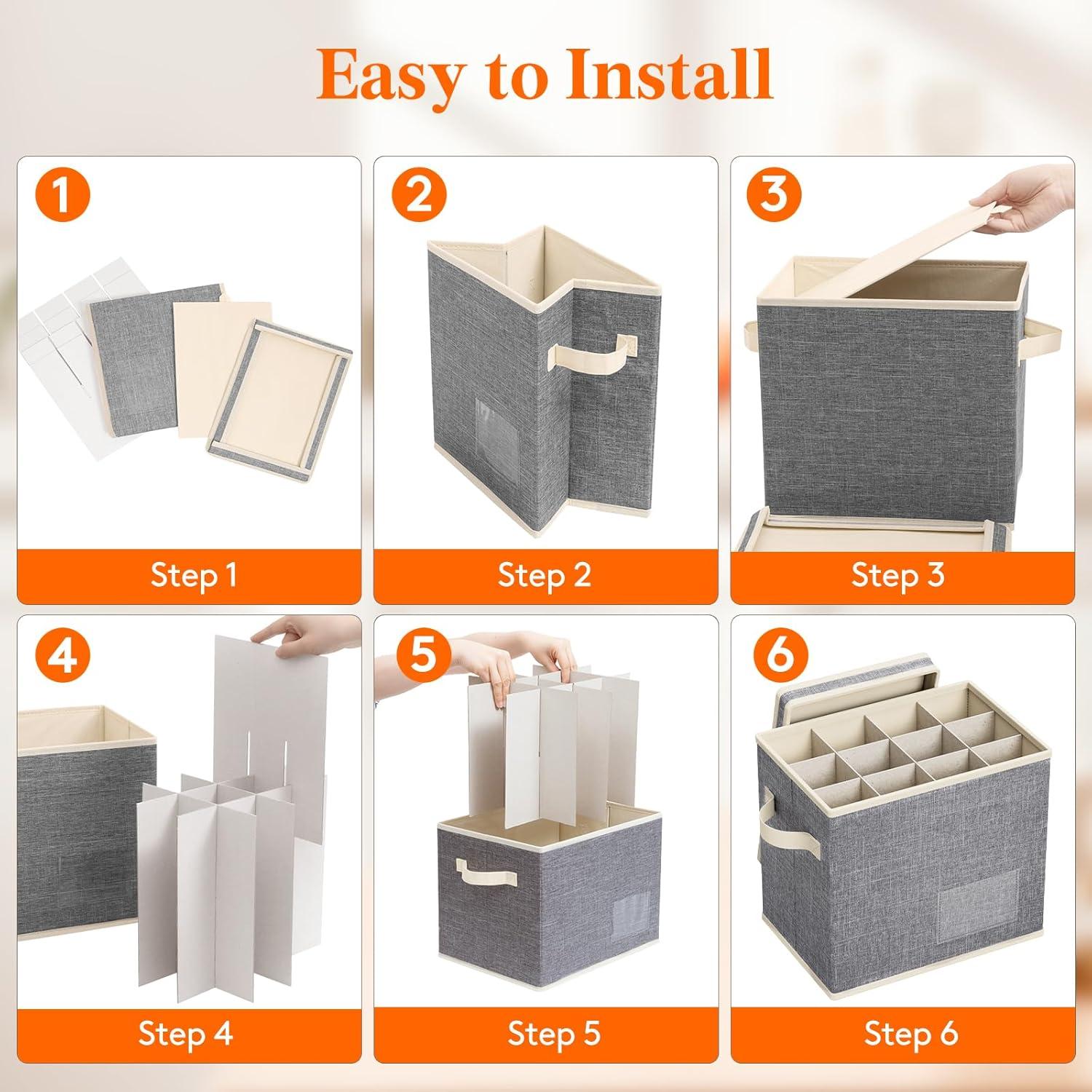 Easy to Install

1

Step 1

2

Step 2

3

Step 3

4

Step 4

5

Step 5

6

Step 6