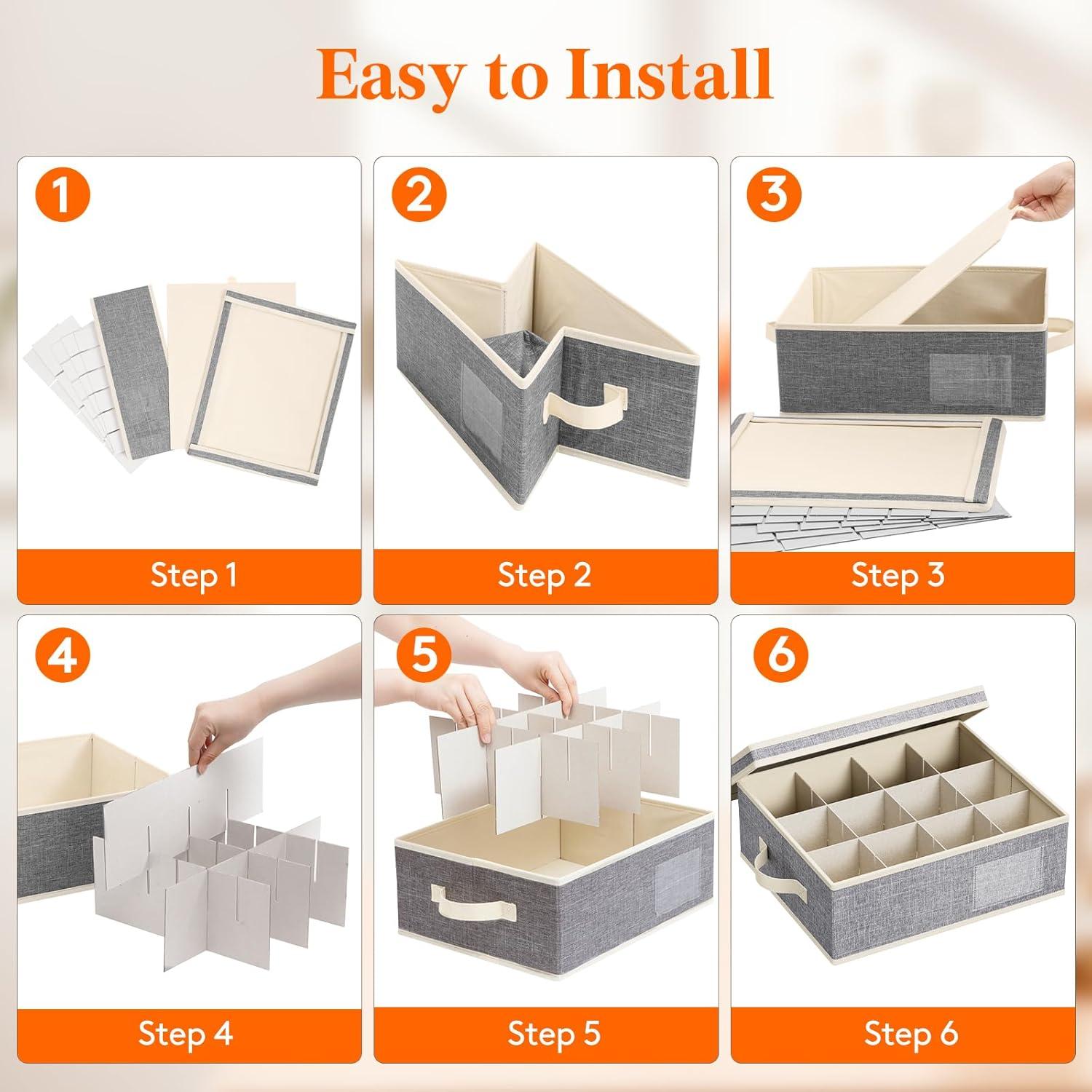 Easy to Install

1

Step 1

2

Step 2

3

Step 3

4

Step 4

5

Step 5

6

Step 6