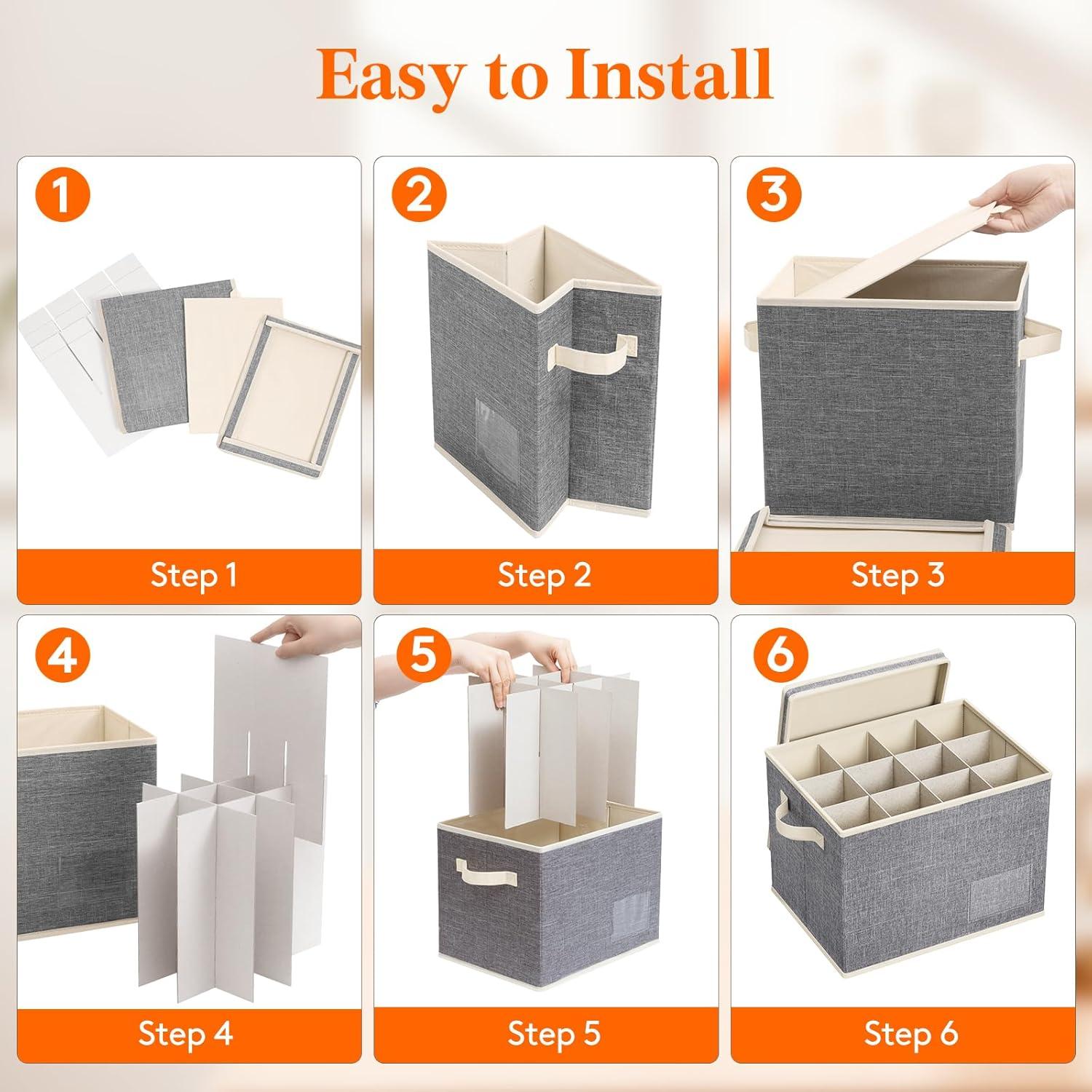 Easy to Install

1

Step 1

2

Step 2

3

Step 3

4

Step 4

5

Step 5

6

Step 6