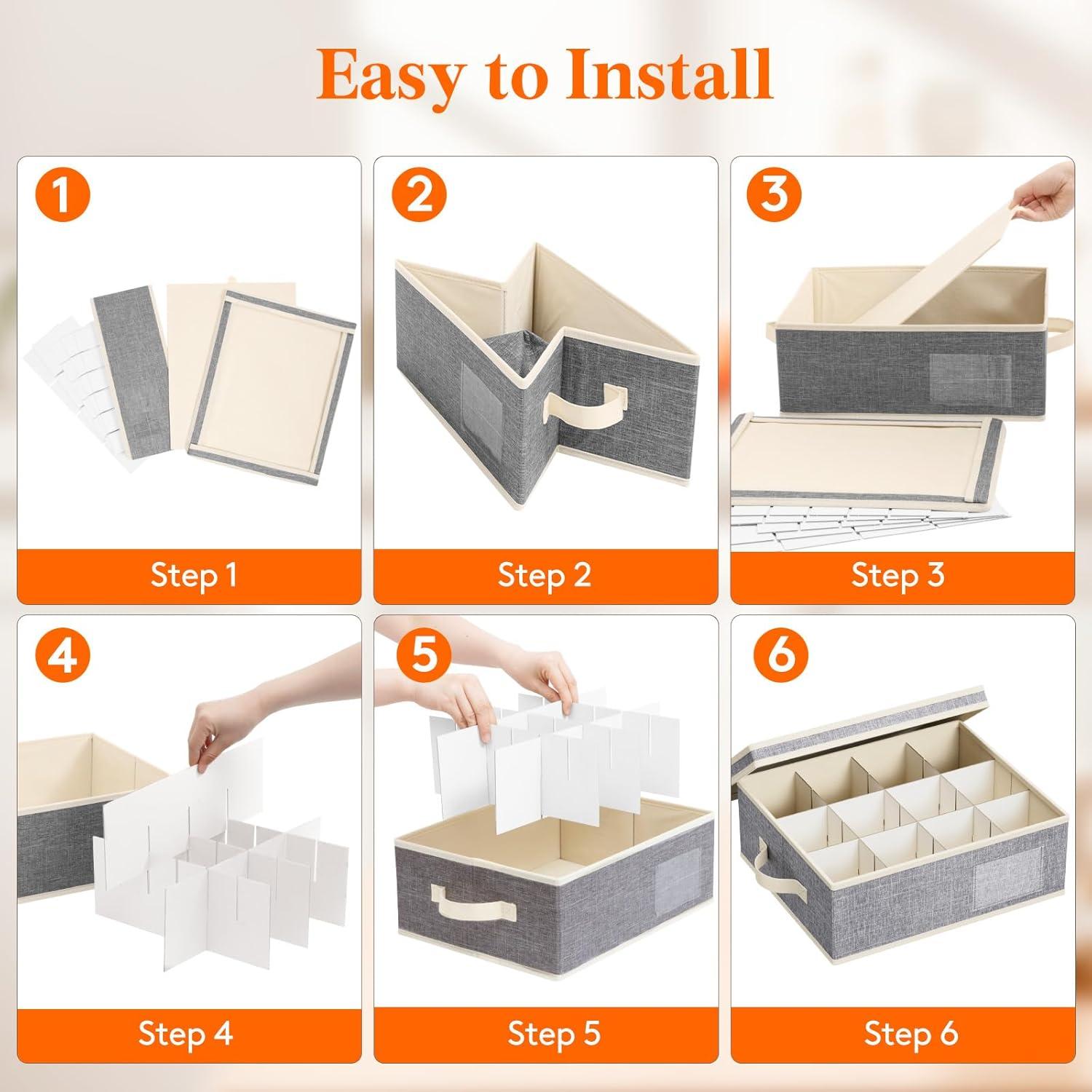 Easy to Install

1

Step 1

2

Step 2

3

Step 3

4

Step 4

5

Step 5

6

Step 6