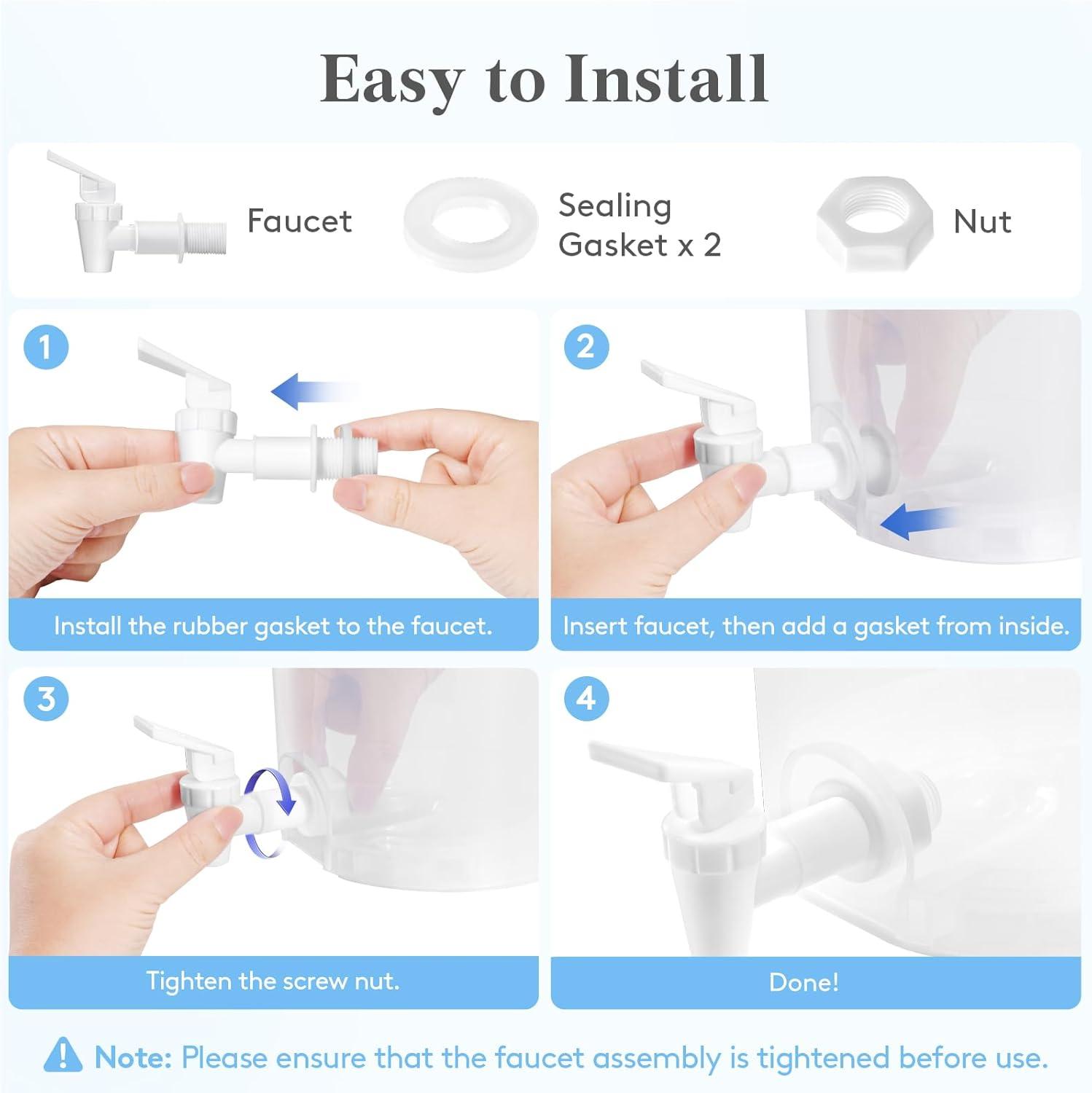 Easy to Install

Faucet

Sealing Gasket x 2

Nut

1

Install the rubber gasket to the faucet.

2

Insert faucet, then add a gasket from inside.

3

Tighten the screw nut.

4

Done!

Note: Please ensure that the faucet assembly is tightened before use.