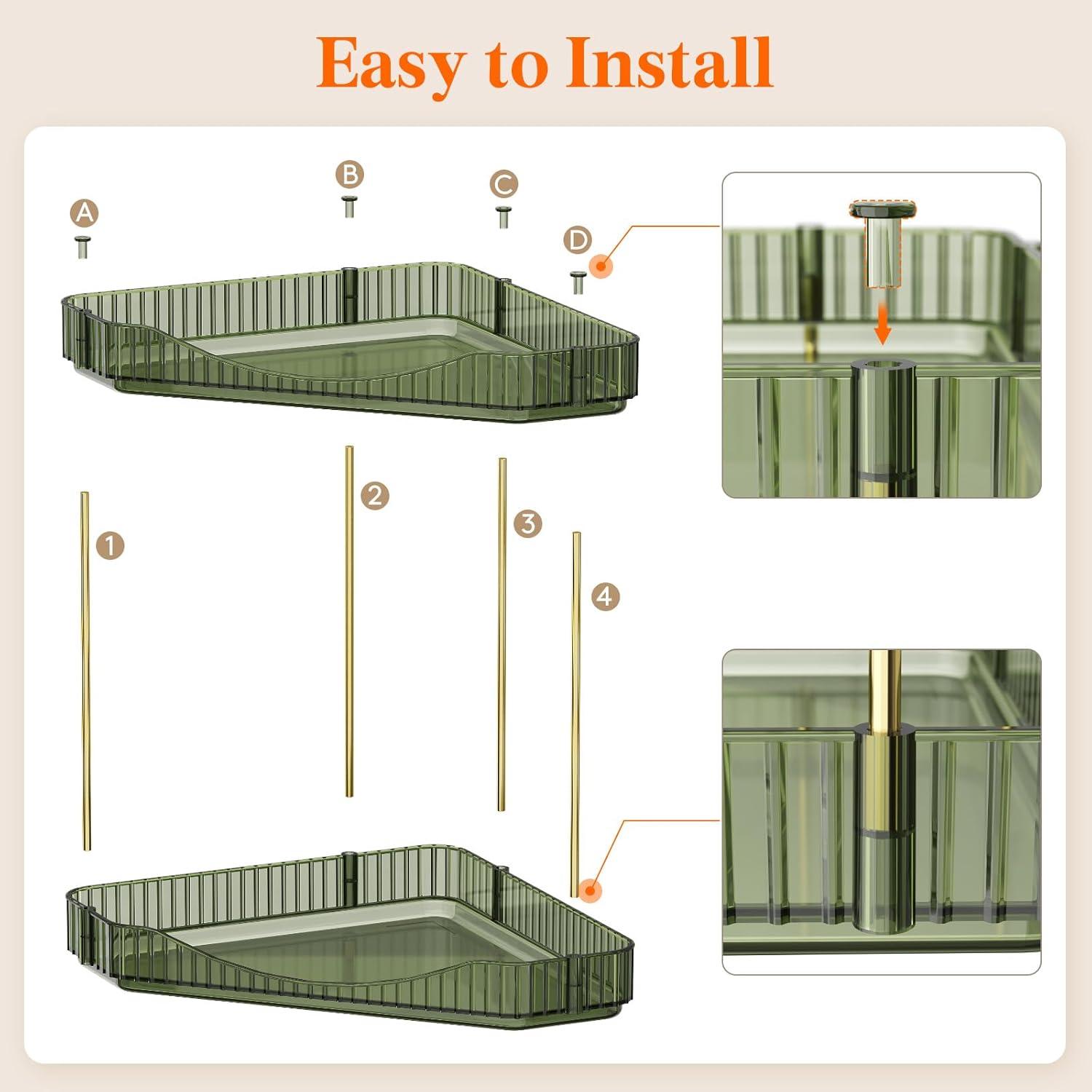 Easy to Install

A

B

C

D

1

2

3

4