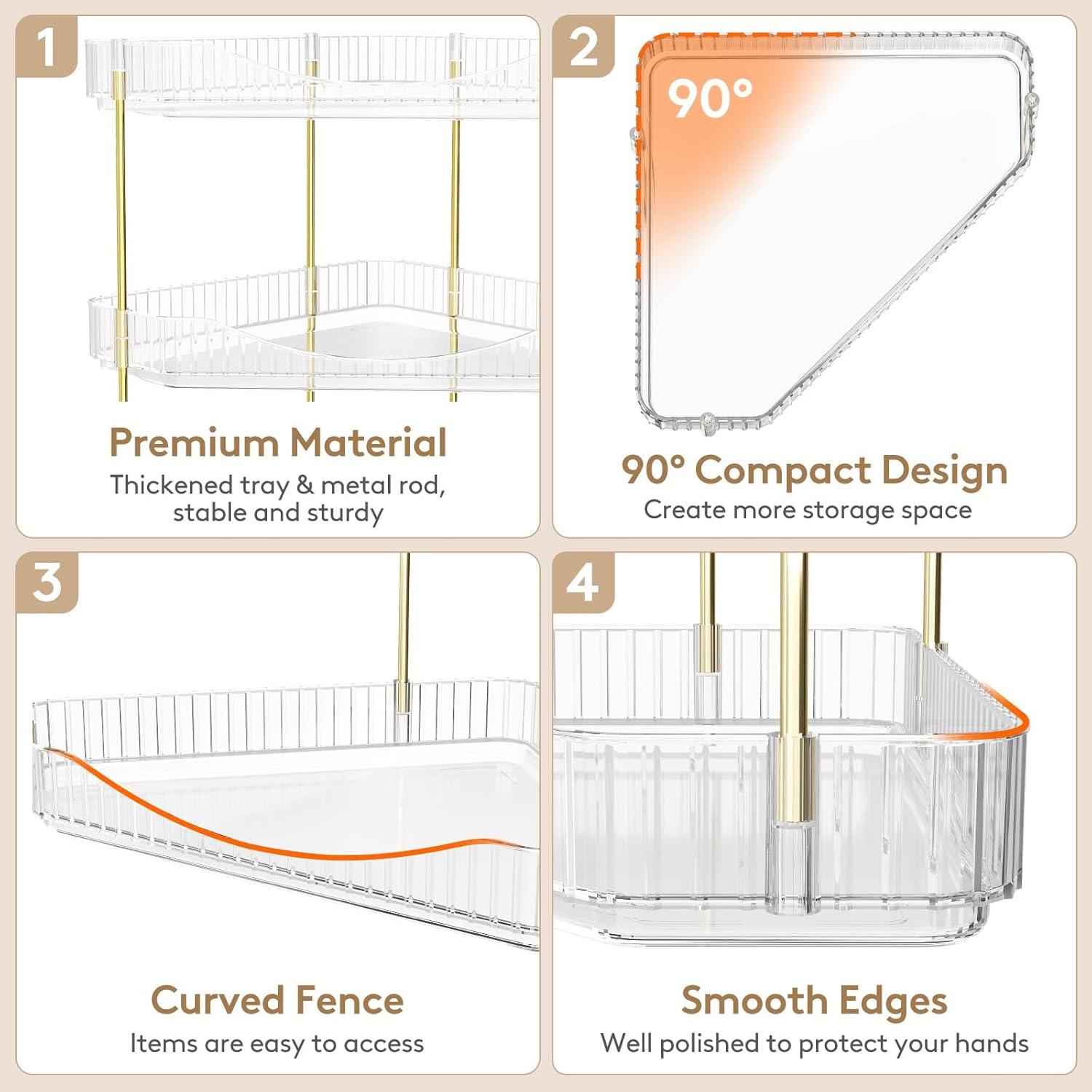 1

Premium Material
Thickened tray & metal rod, stable and sturdy

2

90°

90° Compact Design
Create more storage space

3

Curved Fence
Items are easy to access

4

Smooth Edges
Well polished to protect your hands