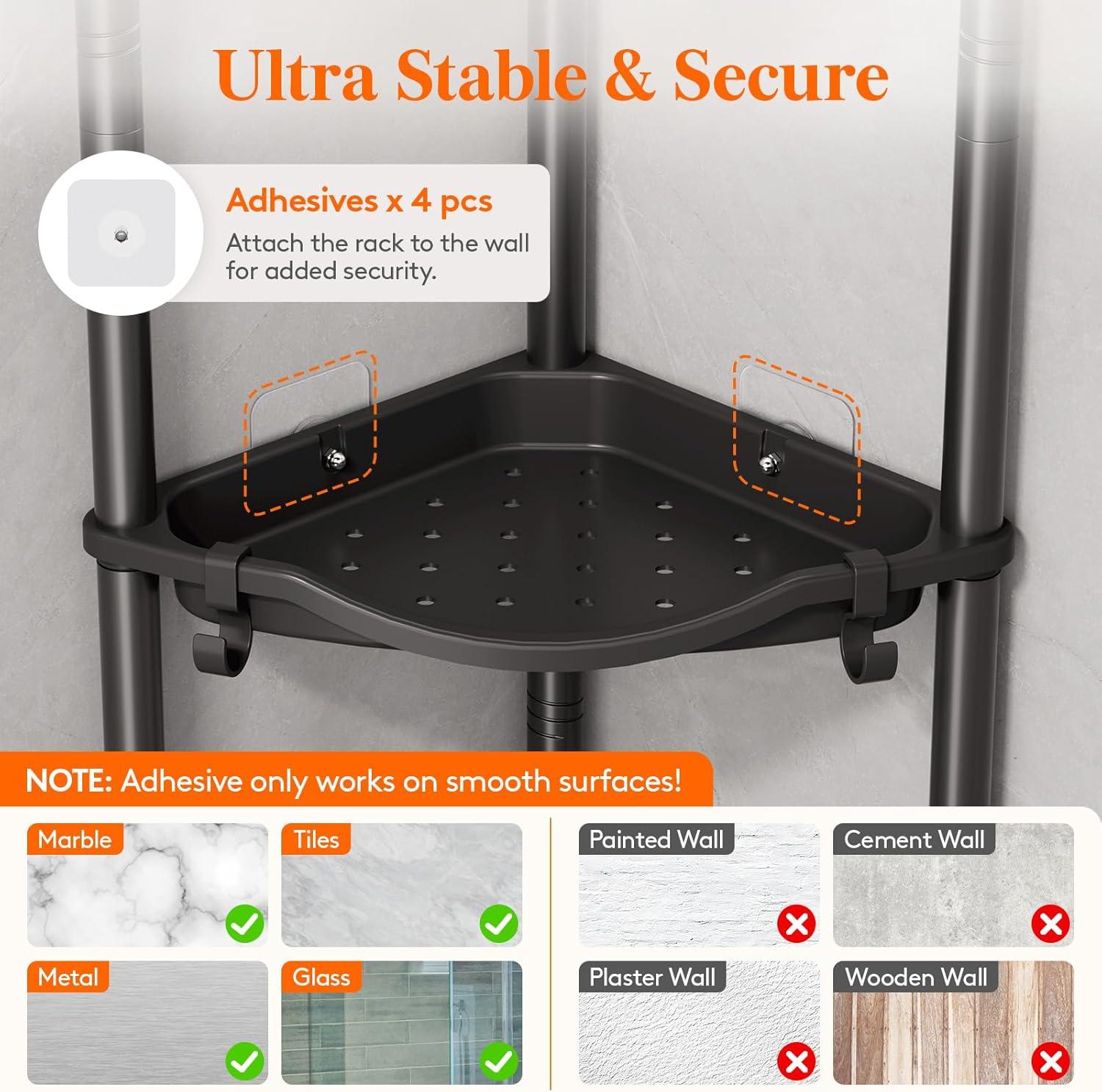 Ultra Stable & Secure

Adhesives x 4 pcs
Attach the rack to the wall for added security.

NOTE: Adhesive only works on smooth surfaces!

Marble

Tiles

Metal

Glass

Painted Wall

Cement Wall

Plaster Wall

Wooden Wall