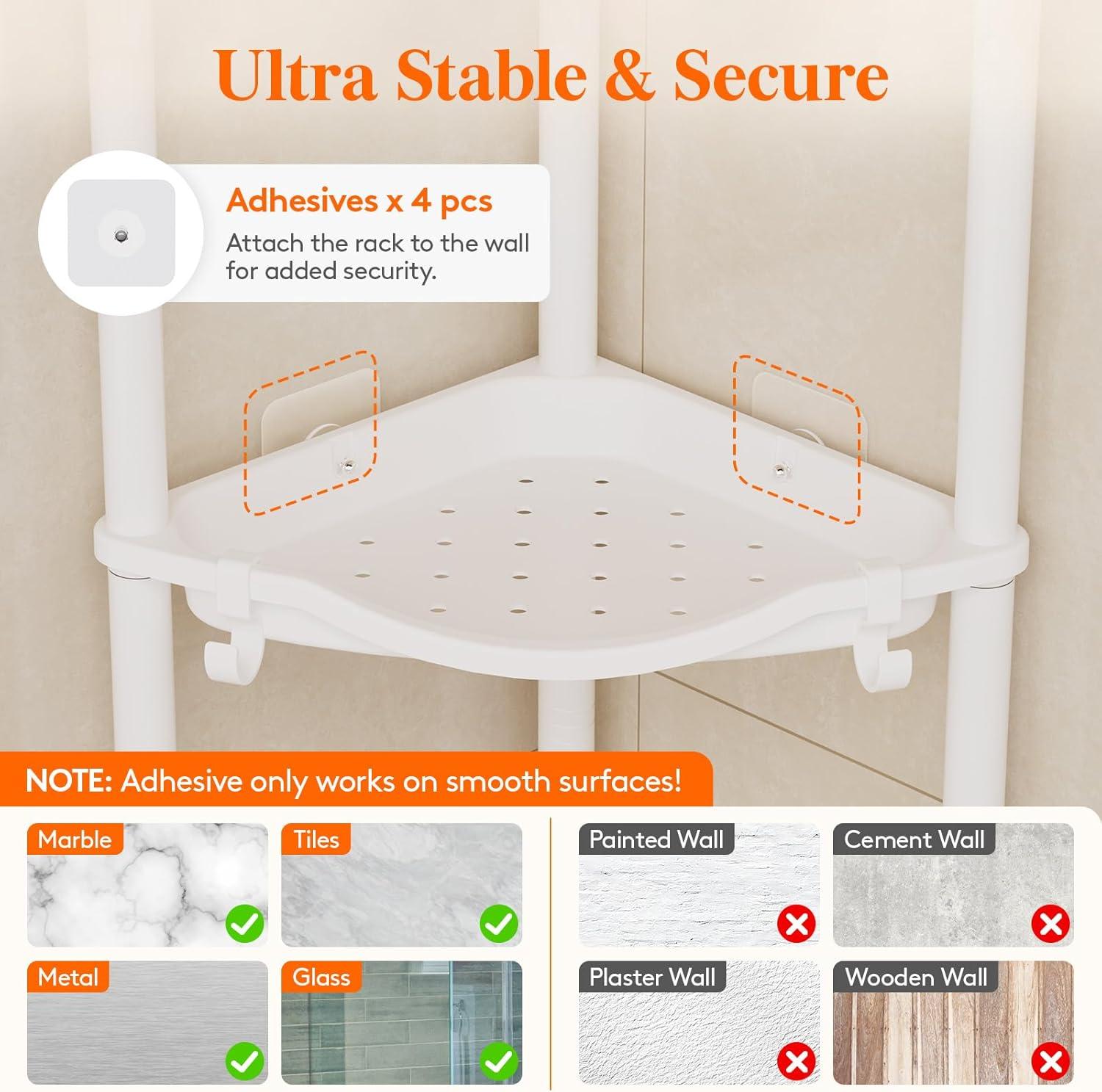 Ultra Stable & Secure

Adhesives x 4 pcs
Attach the rack to the wall for added security.

NOTE: Adhesive only works on smooth surfaces!

Marble

Tiles

Metal

Glass

Painted Wall

Cement Wall

Plaster Wall

Wooden Wall