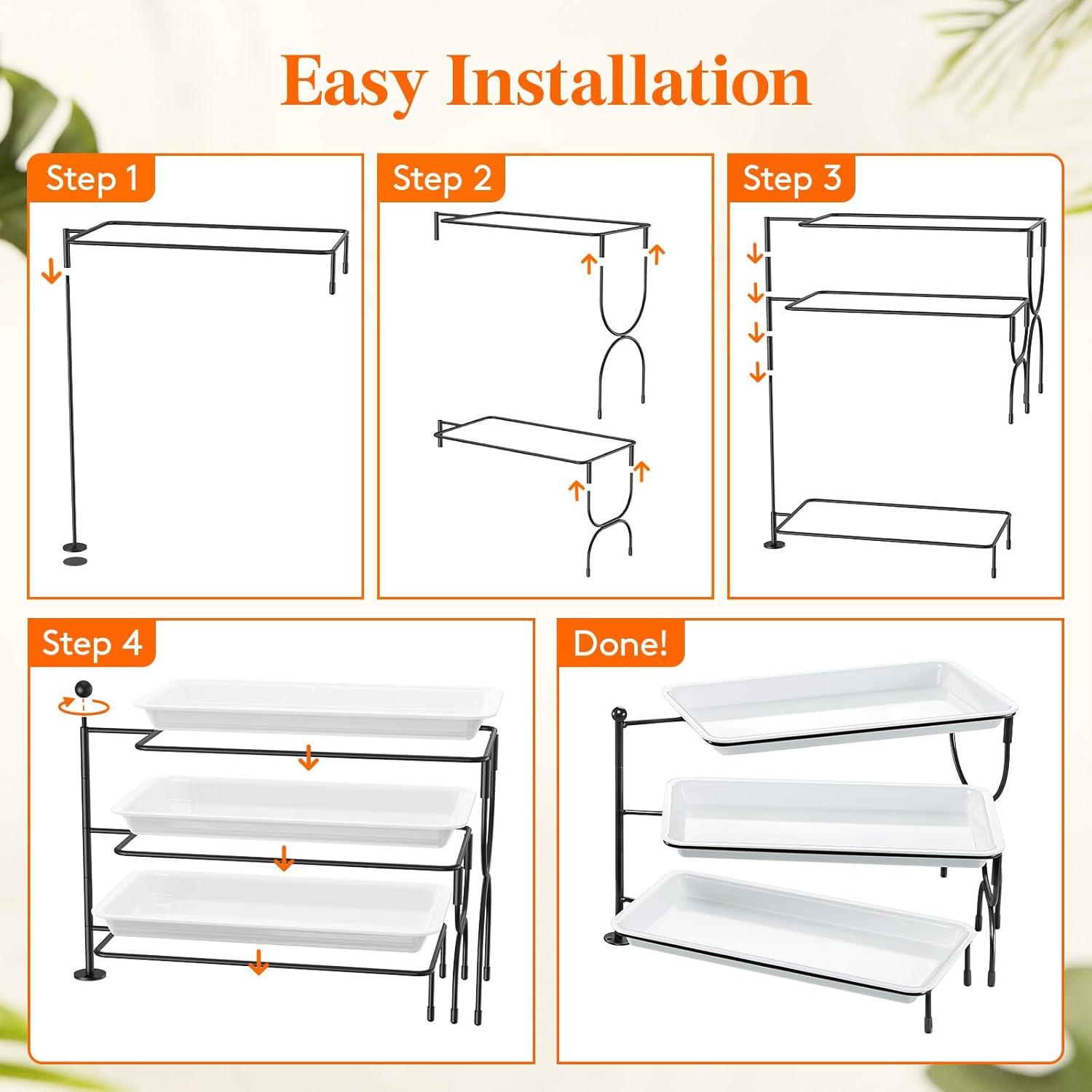 Easy Installation

Step 1

Step 2

Step 3

Step 4

Done!