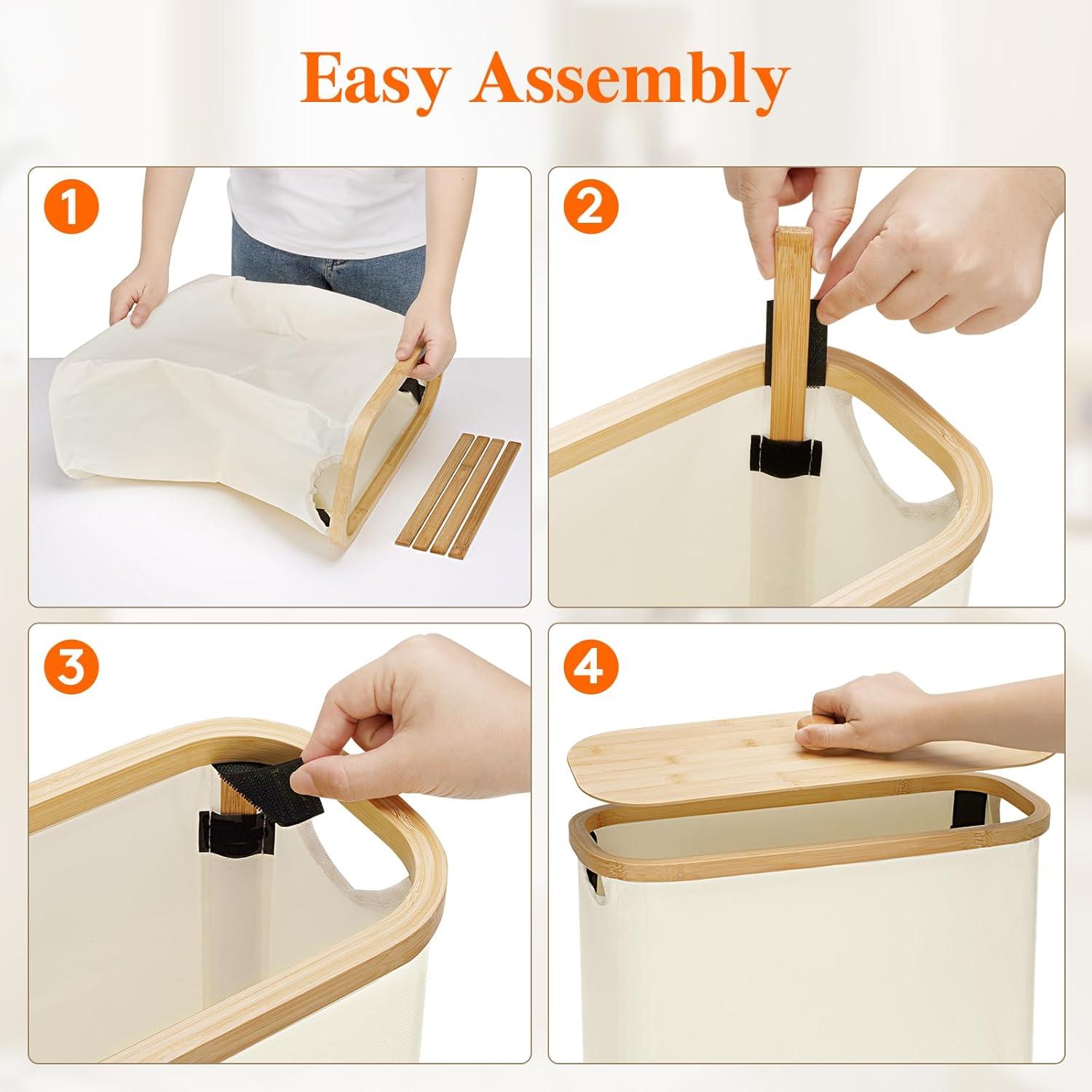 Easy Assembly

1

2

3

4