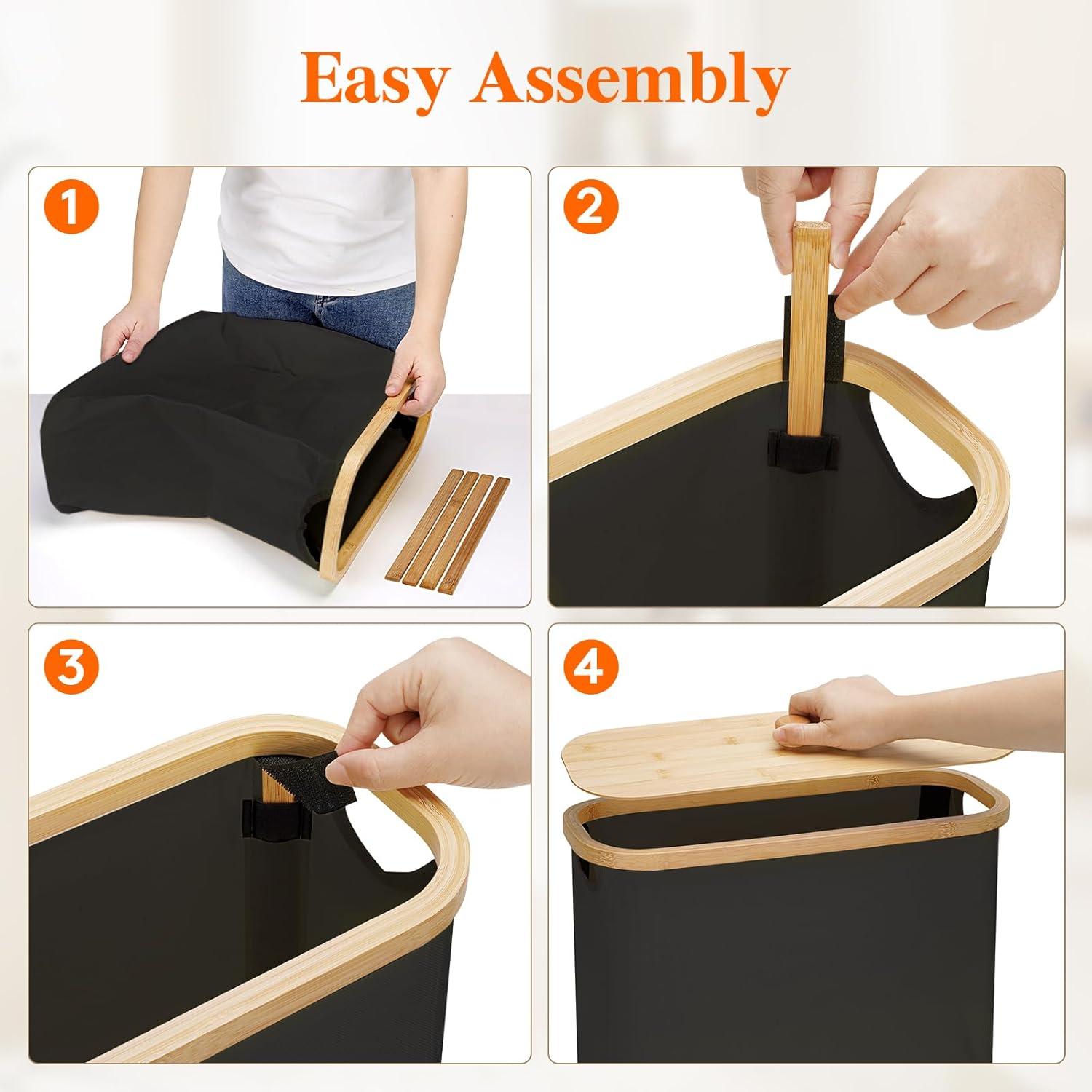 Easy Assembly

1

2

3

4