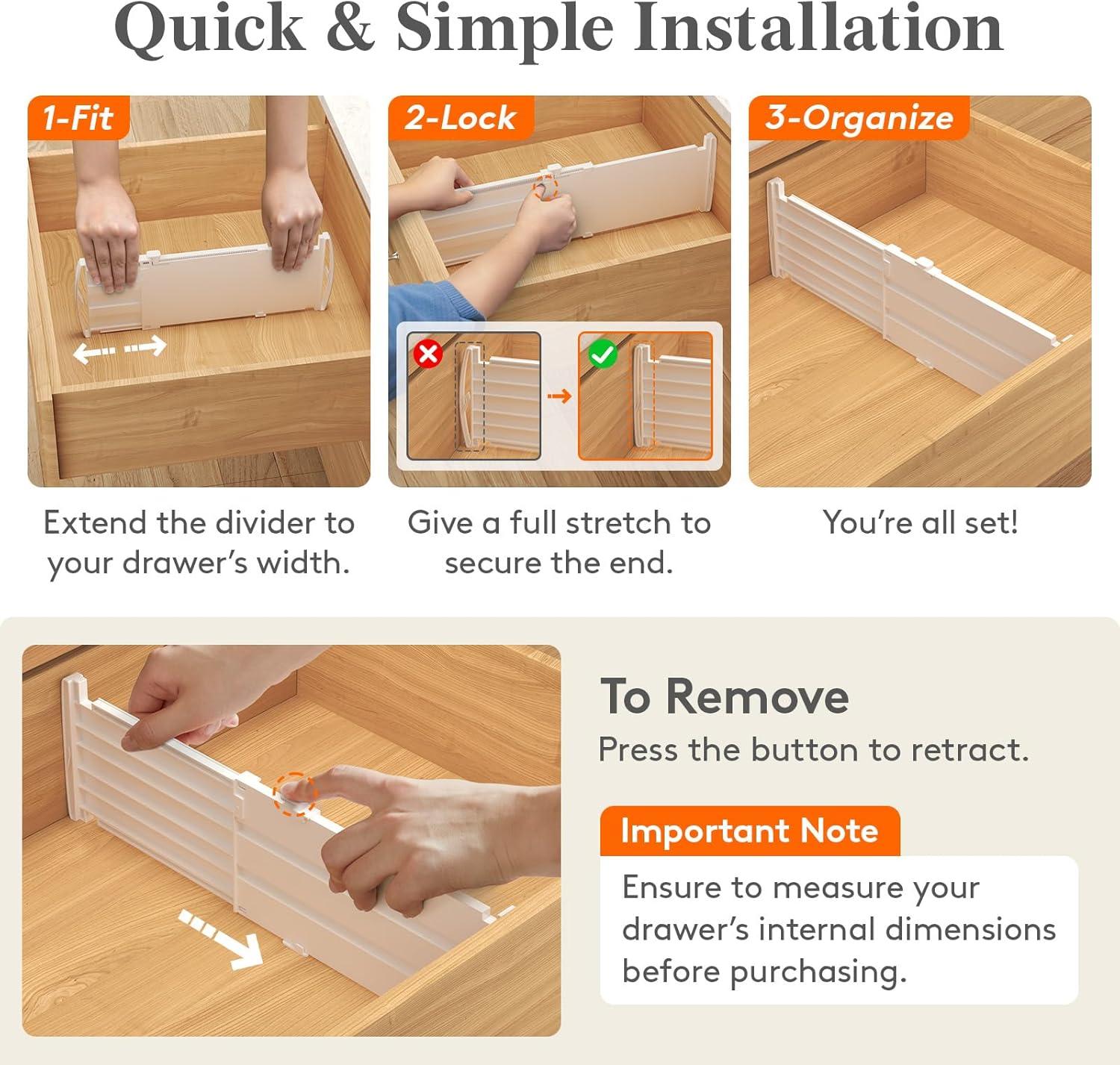 Quick & Simple Installation

1-Fit

Extend the divider to your drawer's width.

2-Lock

Give a full stretch to secure the end.

3-Organize

You're all set!

To Remove

Press the button to retract.

Important Note

Ensure to measure your drawer's internal dimensions before purchasing.