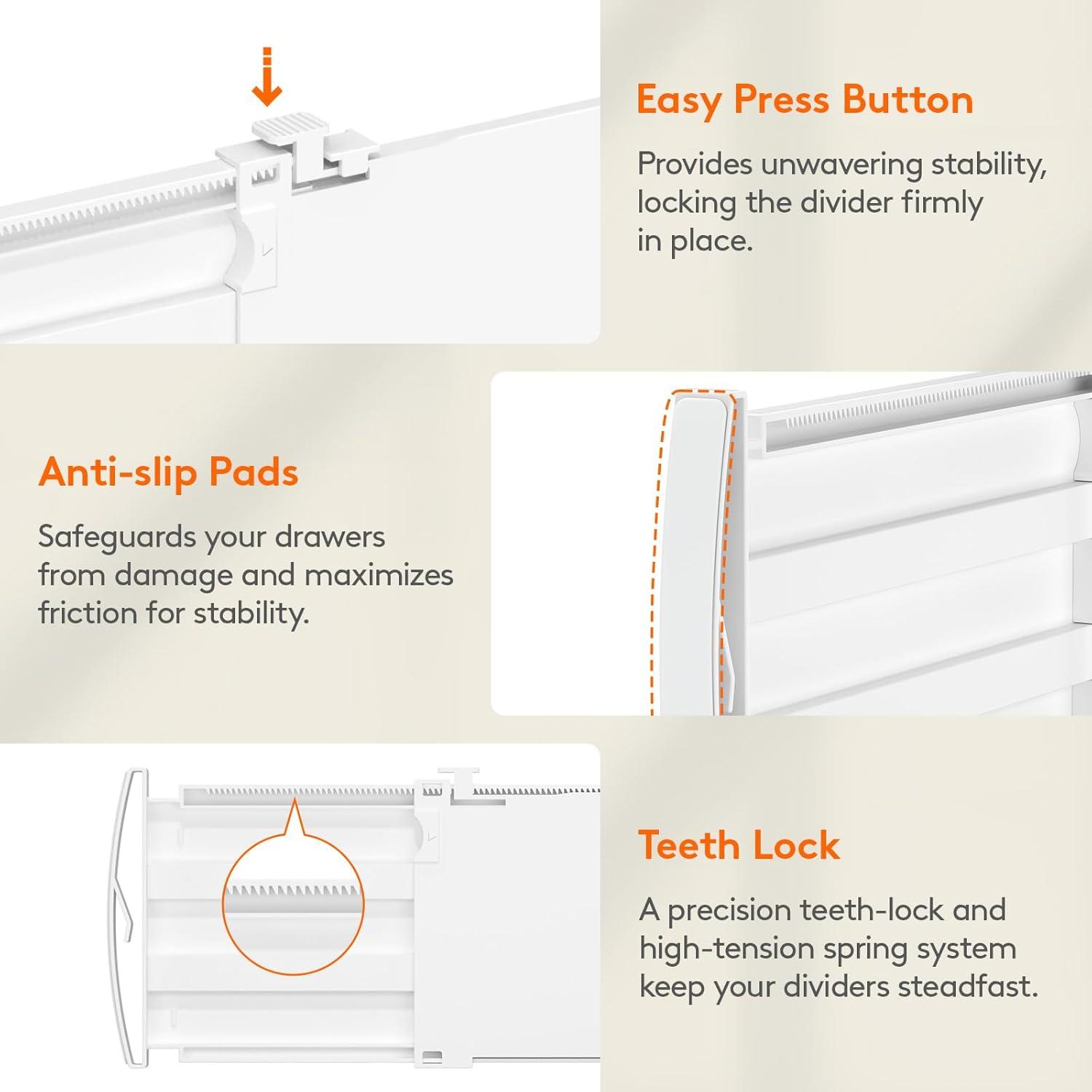 Easy Press Button

Provides unwavering stability, locking the divider firmly in place.

Anti-slip Pads

Safeguards your drawers from damage and maximizes friction for stability.

Teeth Lock

A precision teeth-lock and high-tension spring system keep your dividers steadfast.