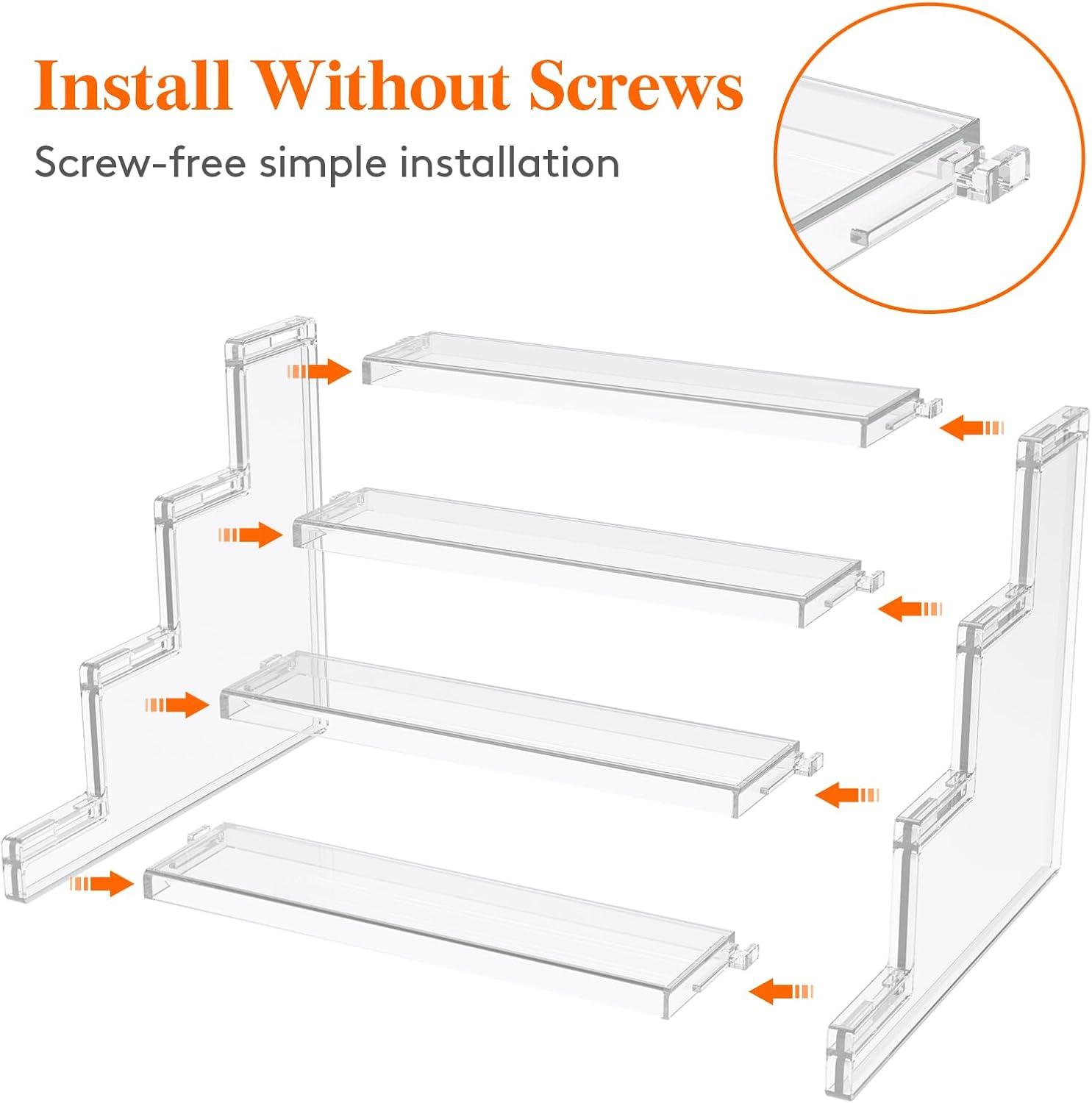 Install Without Screws

Screw-free simple installation