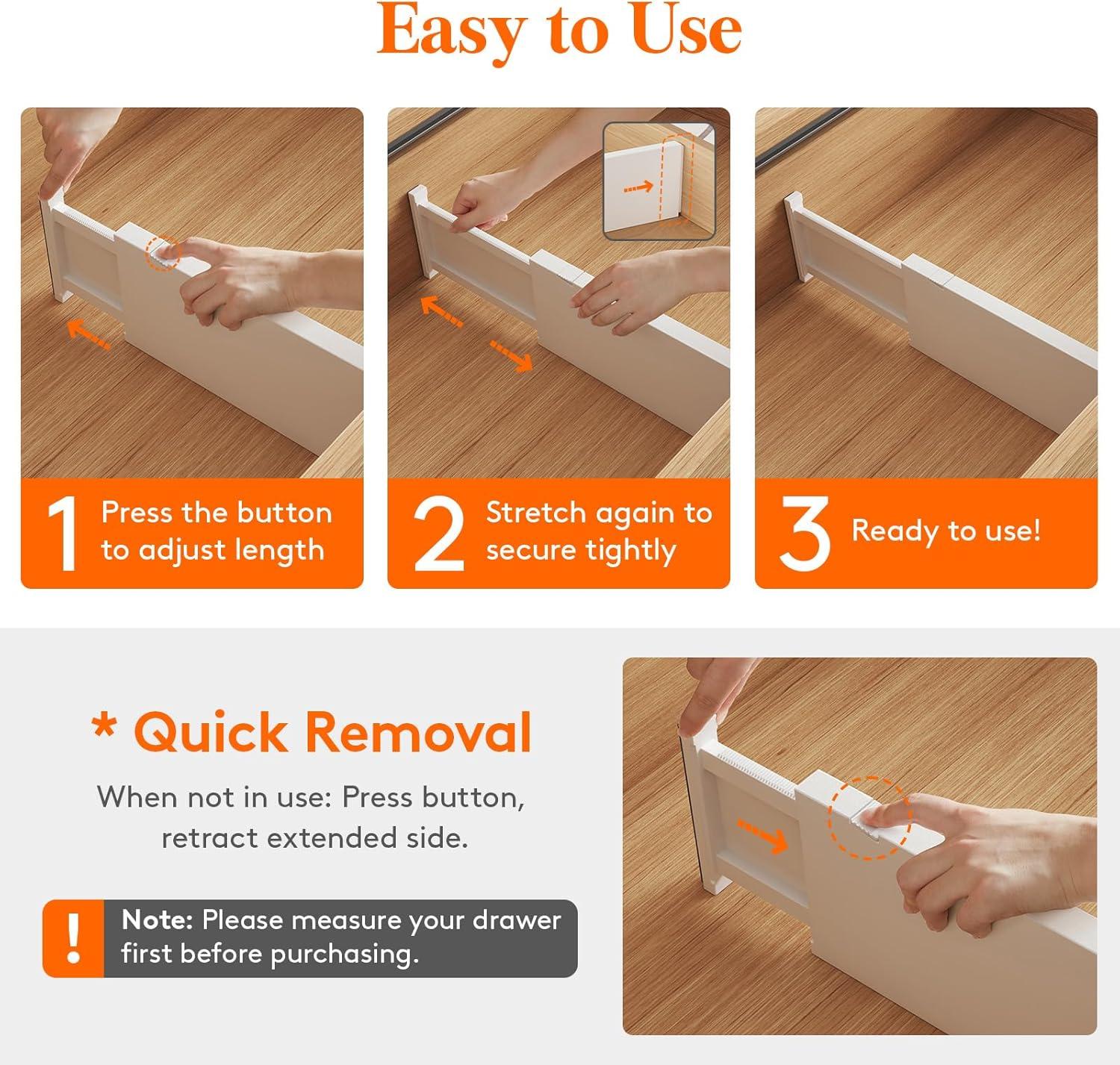 Easy to Use

1 Press the button to adjust length

2 Stretch again to secure tightly

3 Ready to use!

* Quick Removal

When not in use: Press button, retract extended side.

! Note: Please measure your drawer first before purchasing.