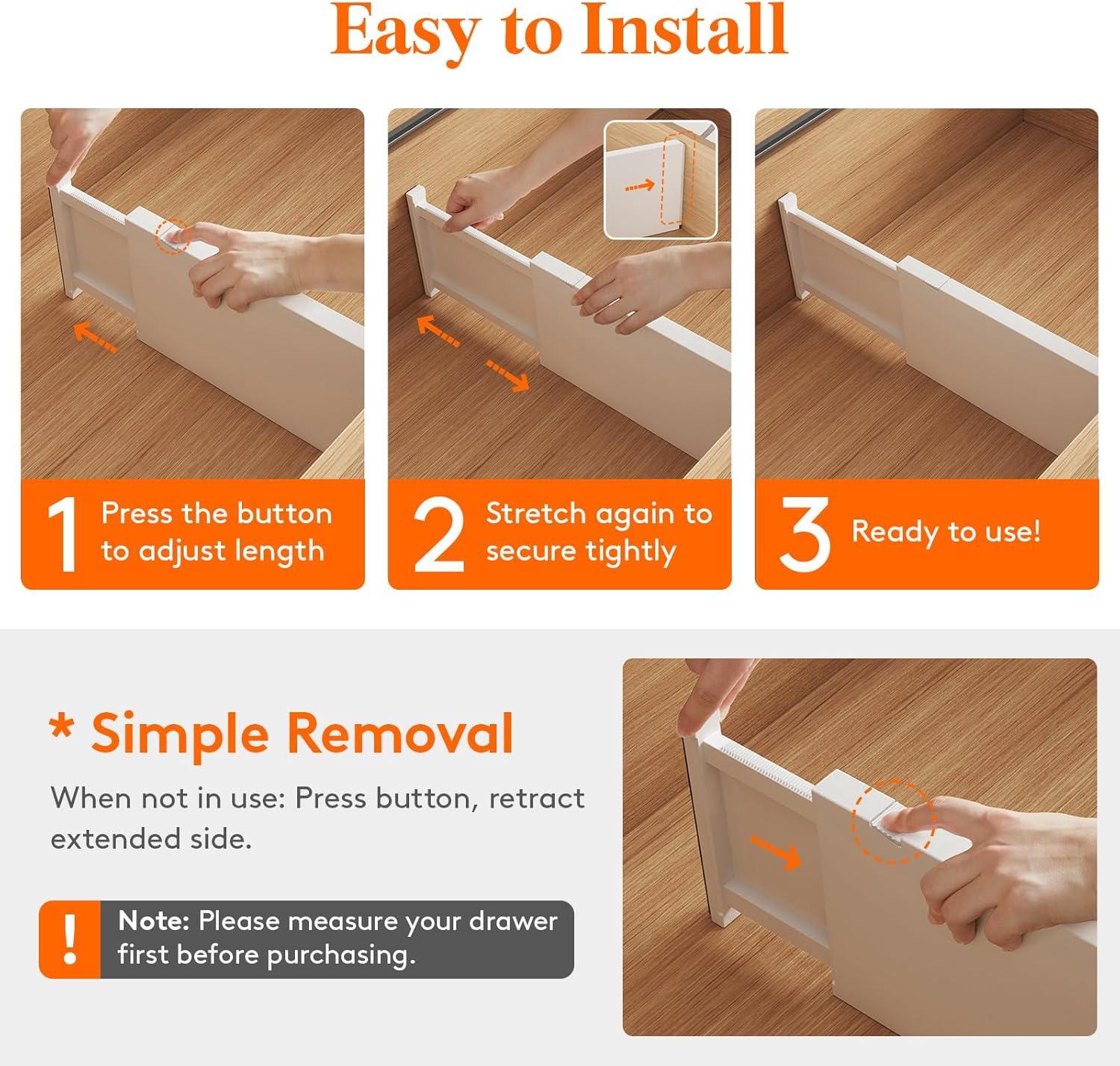 Easy to Install

1 Press the button to adjust length

2 Stretch again to secure tightly

3 Ready to use!

* Simple Removal

When not in use: Press button, retract extended side.

! Note: Please measure your drawer first before purchasing.