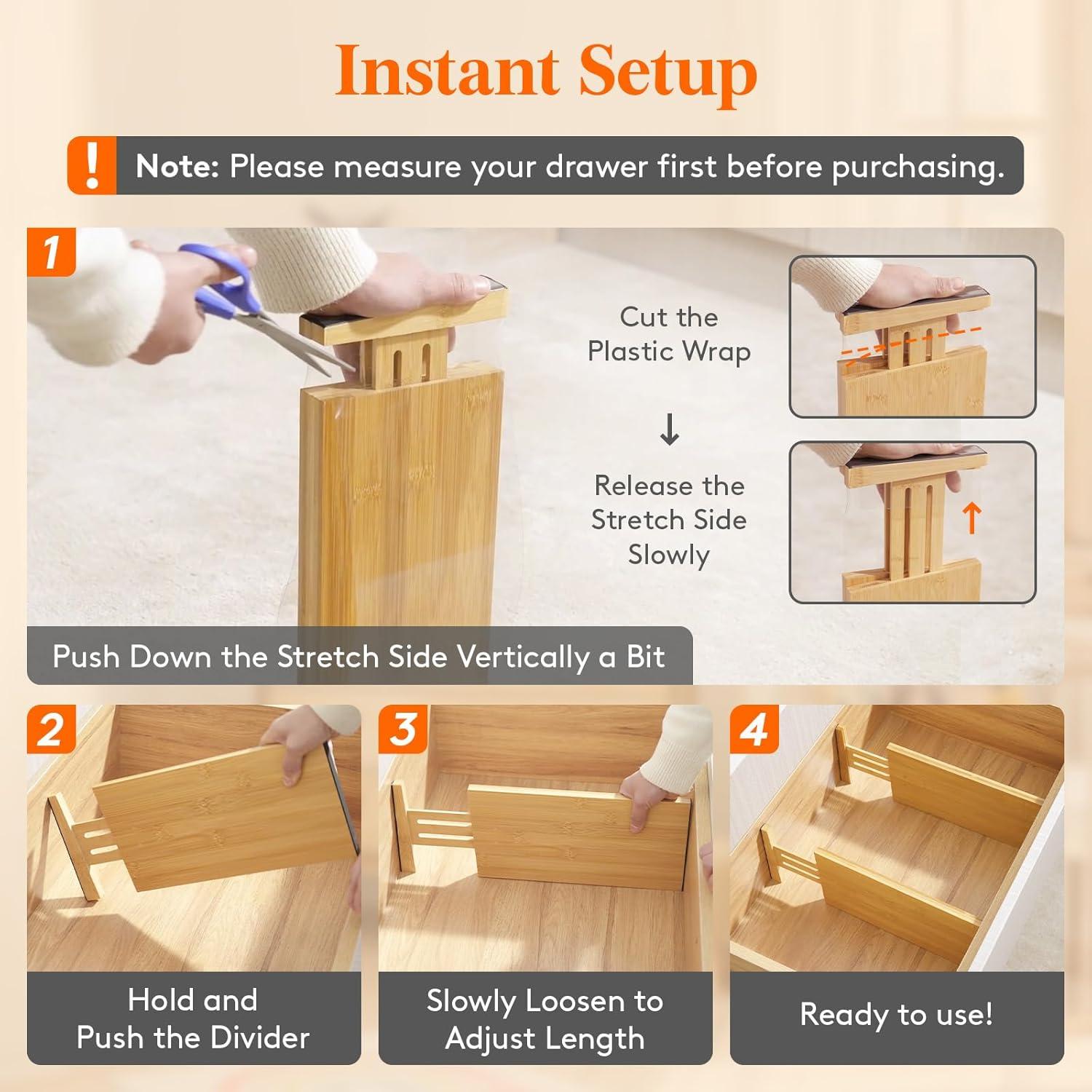 Instant Setup

! Note: Please measure your drawer first before purchasing.

1

Cut the Plastic Wrap

↓

Release the Stretch Side Slowly

Push Down the Stretch Side Vertically a Bit

2

Hold and Push the Divider

3

Slowly Loosen to Adjust Length

4

Ready to use!