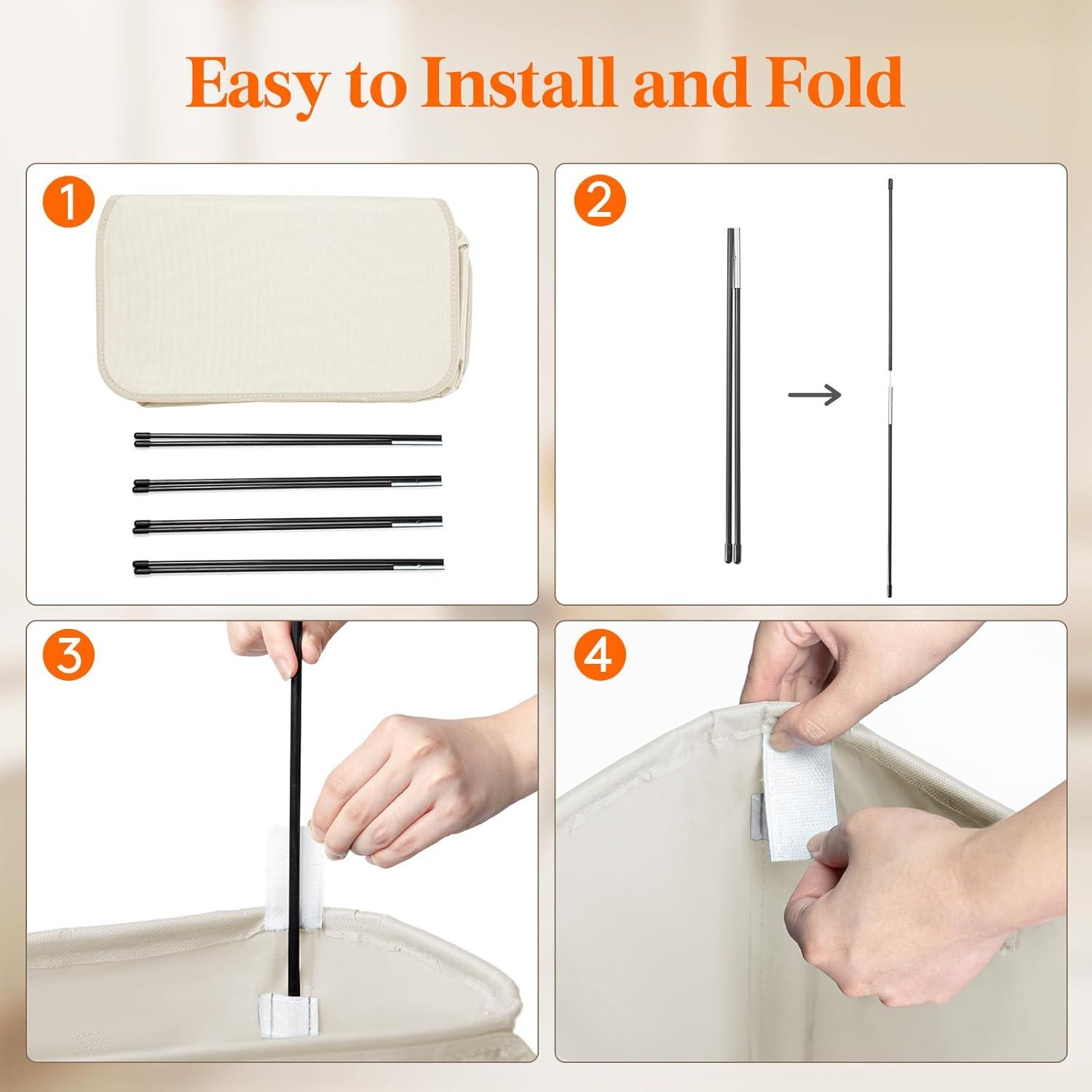 Easy to Install and Fold

1

2

3

4