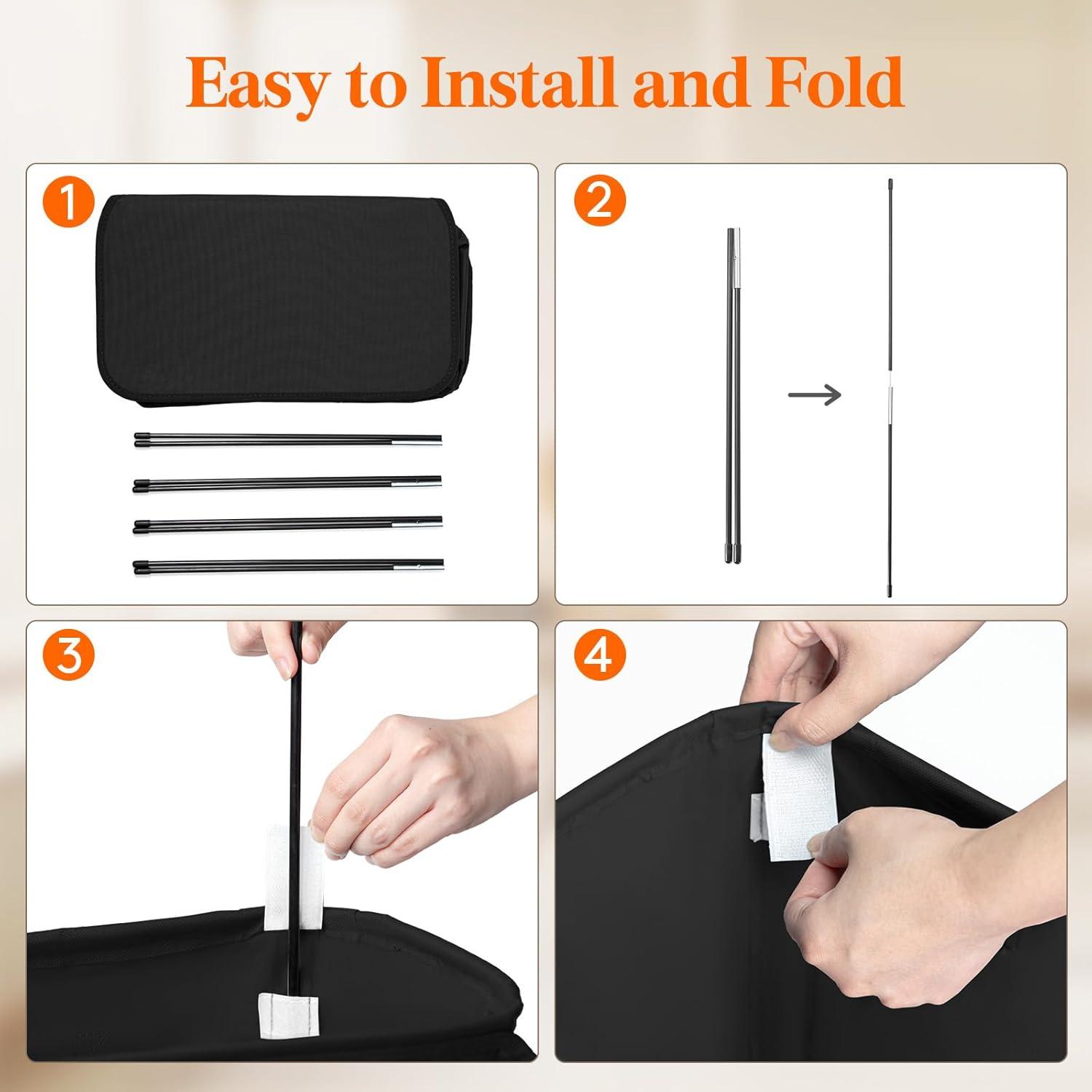 Easy to Install and Fold

1

2

3

4