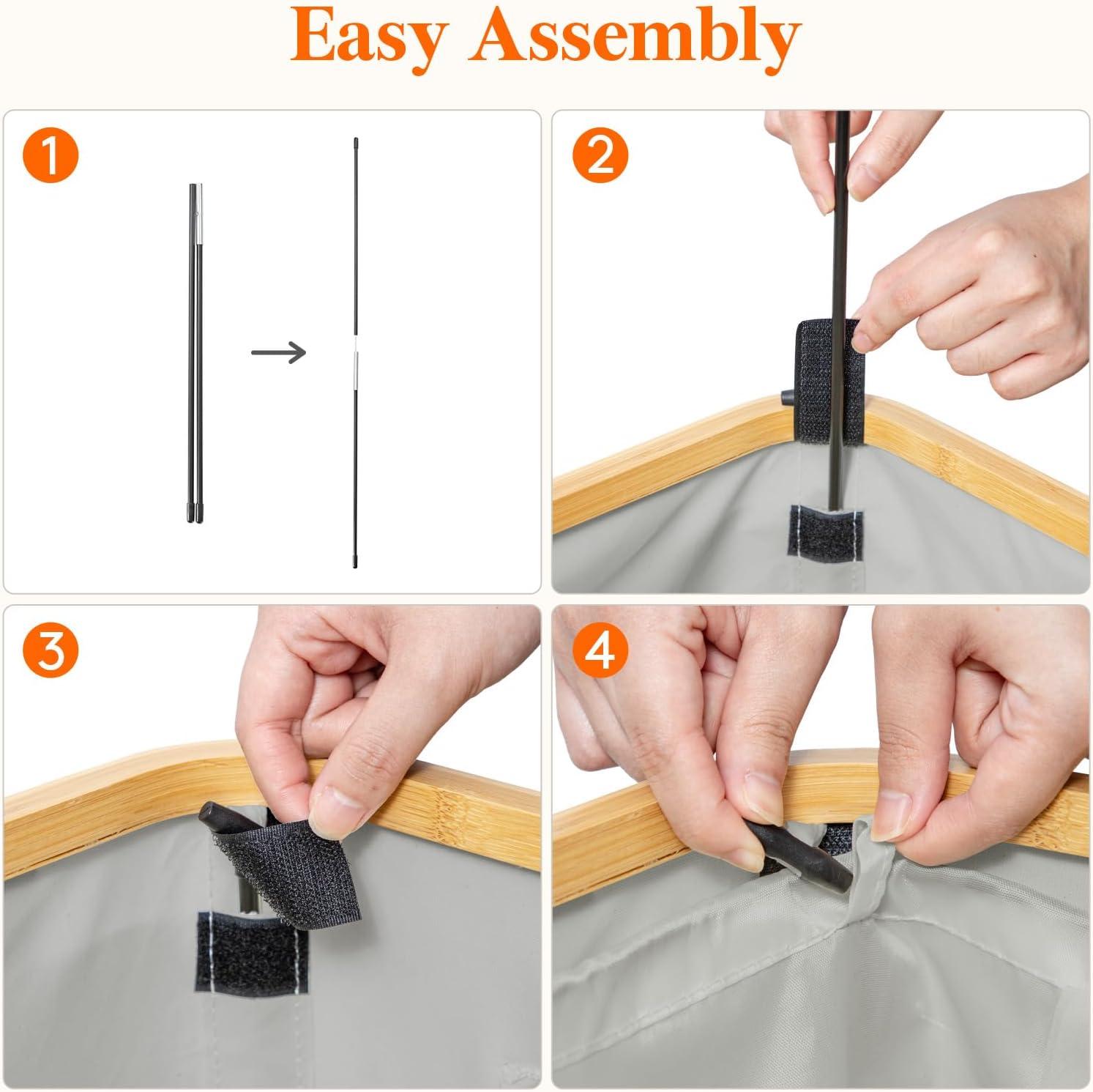 Easy Assembly

1

2

3

4