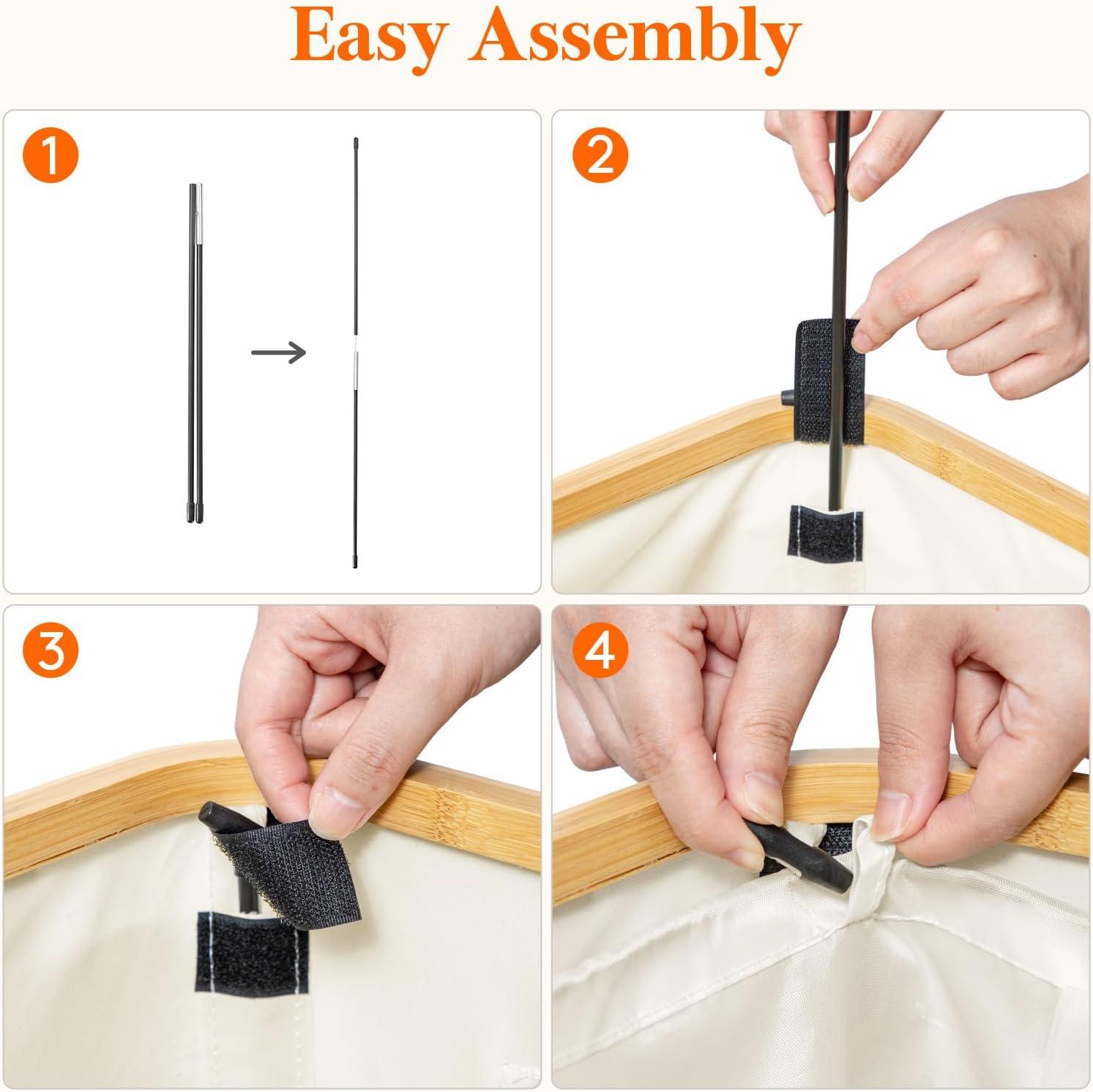 Easy Assembly

1

2

3

4