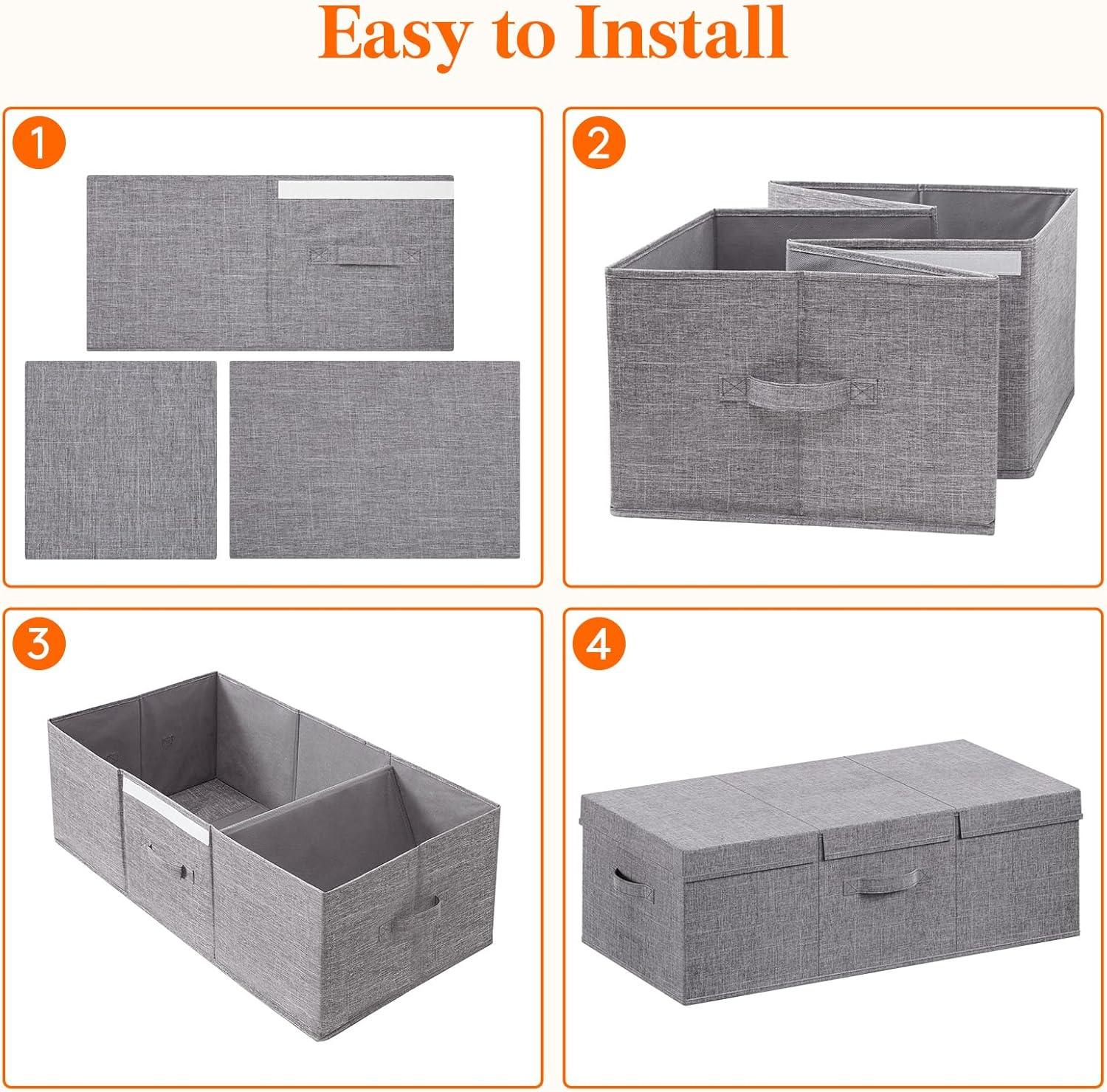 Easy to Install

1

2

3

4