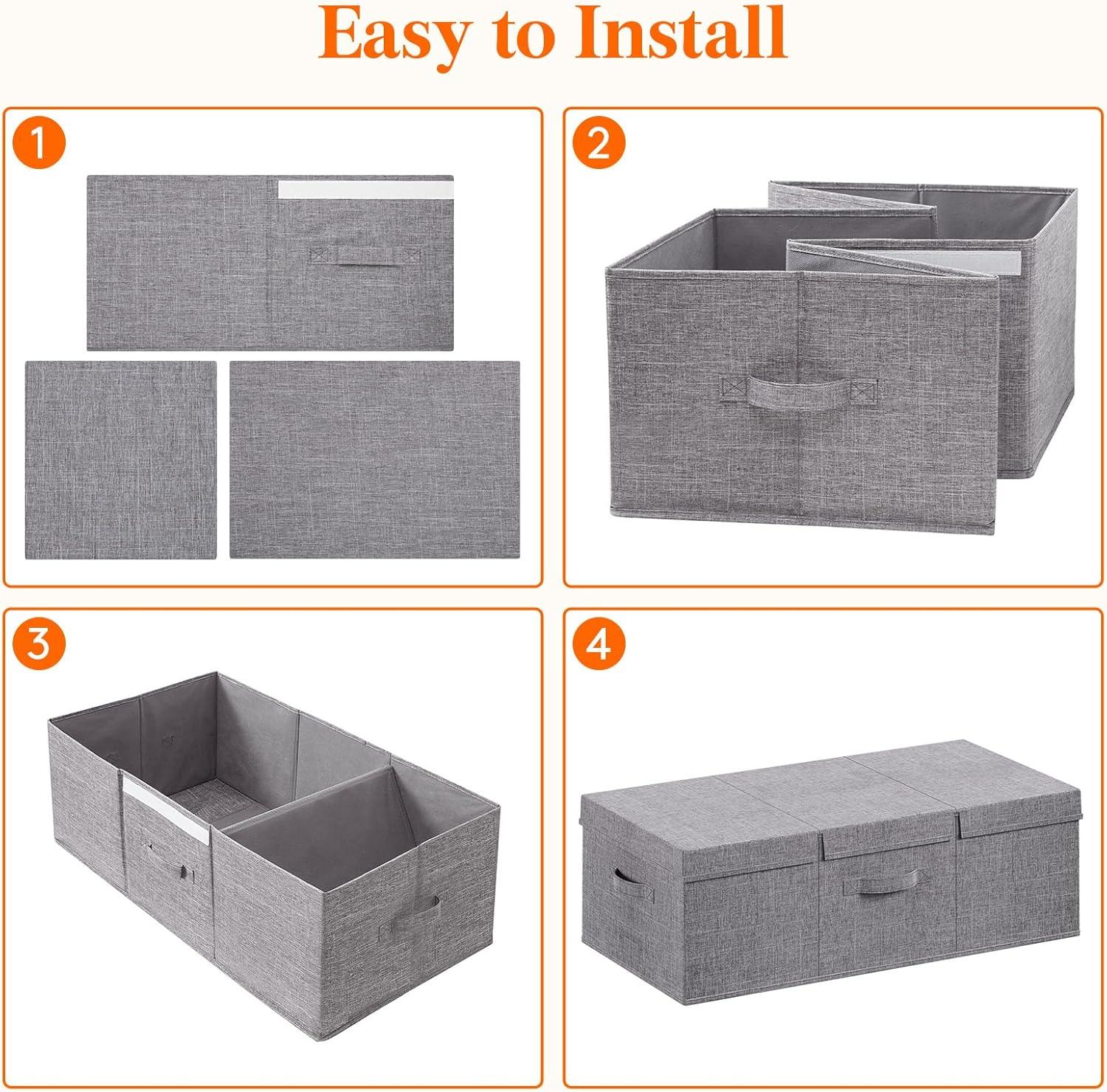 Easy to Install

1

2

3

4