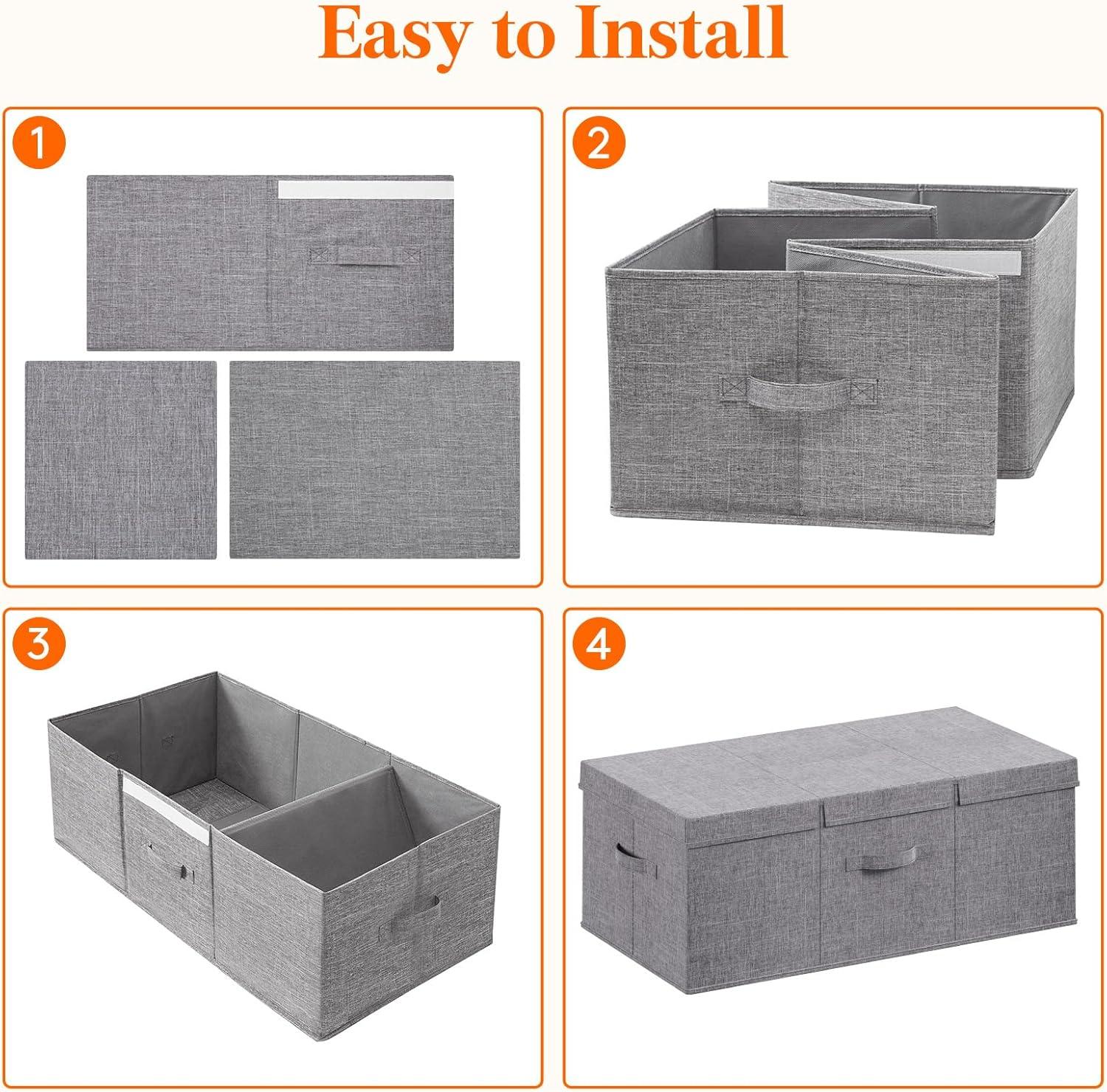 Easy to Install

1

2

3

4