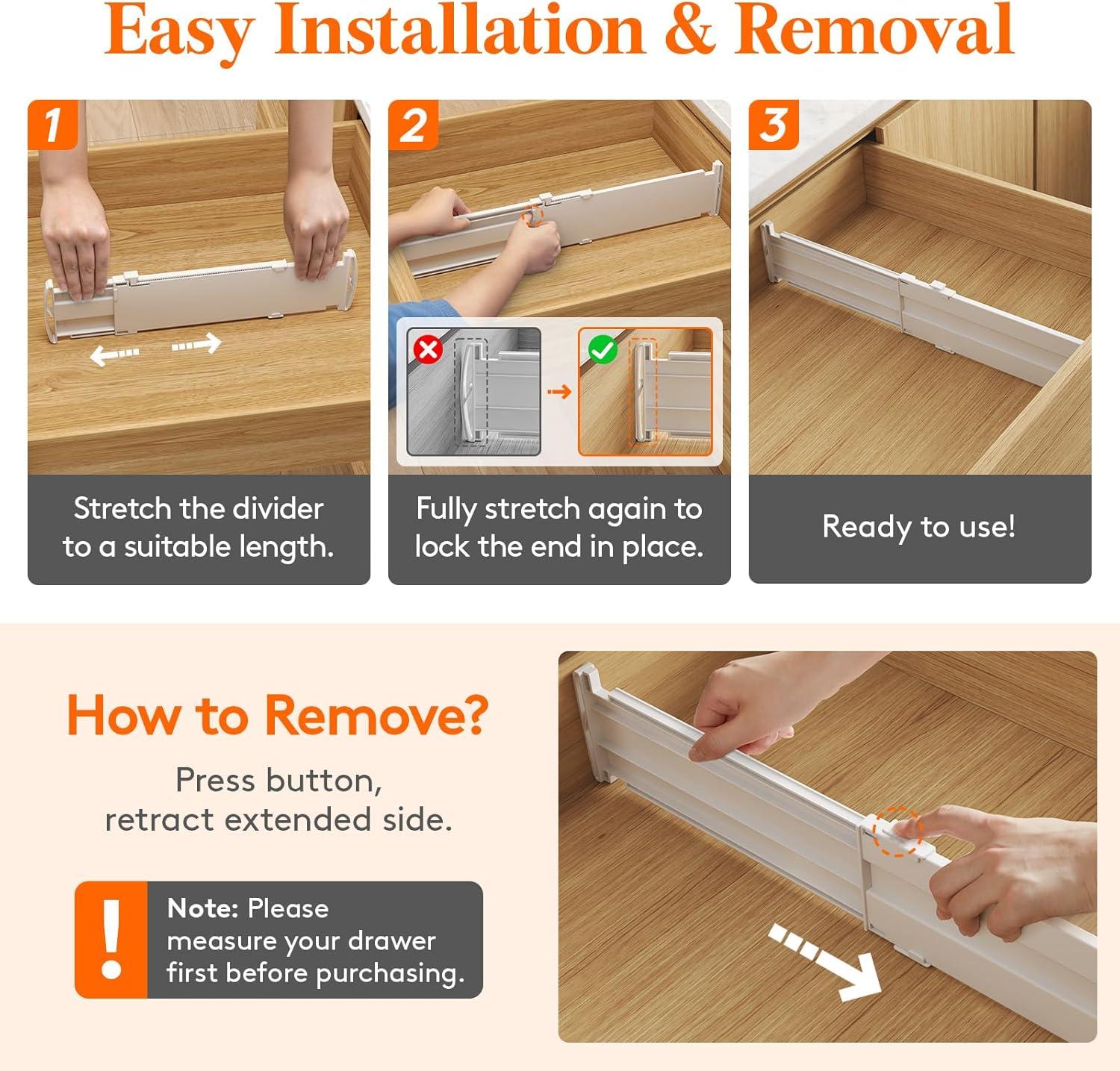 Easy Installation & Removal

1

Stretch the divider to a suitable length.

2

Fully stretch again to lock the end in place.

3

Ready to use!

How to Remove?

Press button, retract extended side.

!

Note: Please measure your drawer first before purchasing.