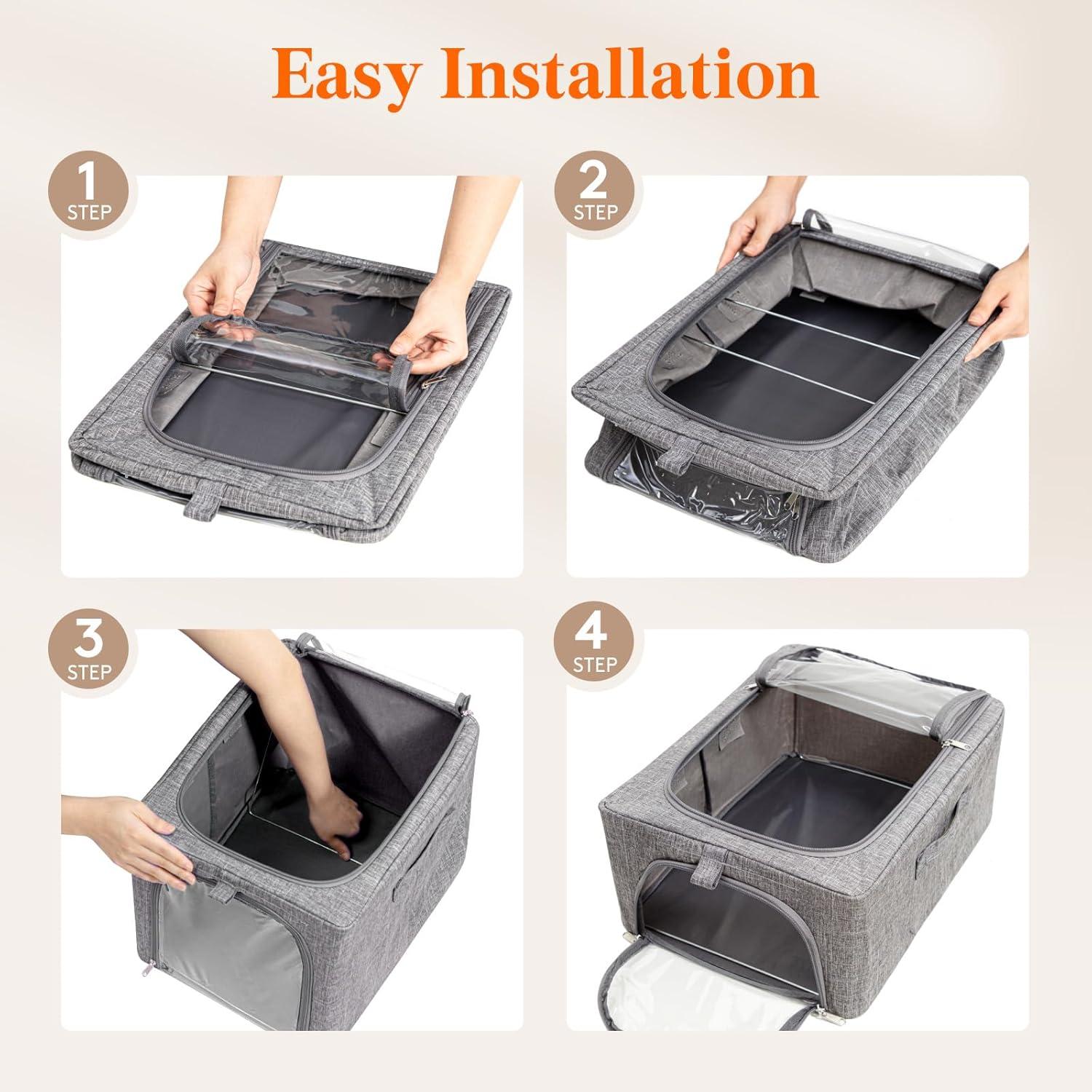 Easy Installation

1 STEP

2 STEP

3 STEP

4 STEP