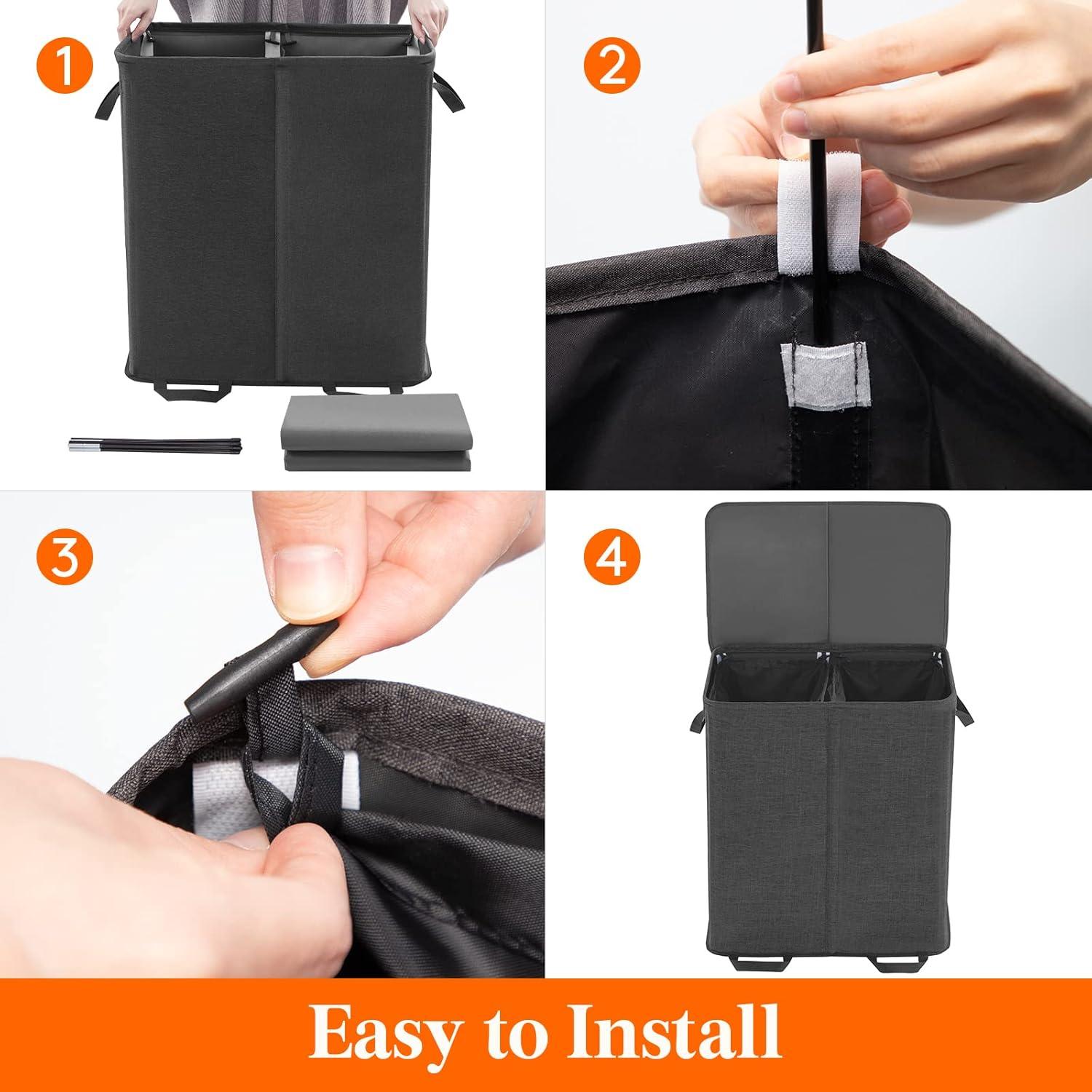 1

2

3

4

Easy to Install