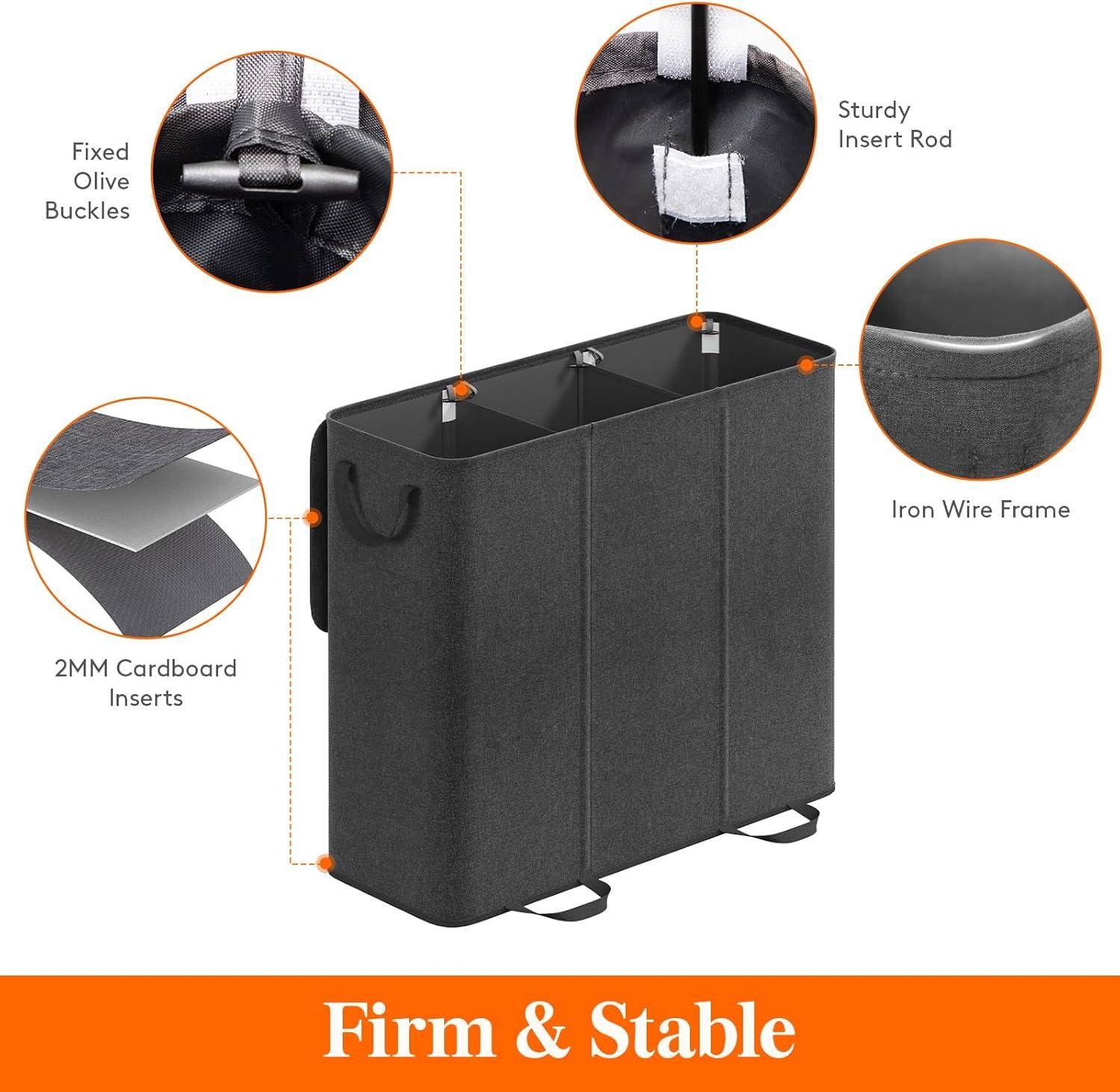 Fixed Olive Buckles

Sturdy Insert Rod

Iron Wire Frame

2MM Cardboard Inserts

Firm & Stable