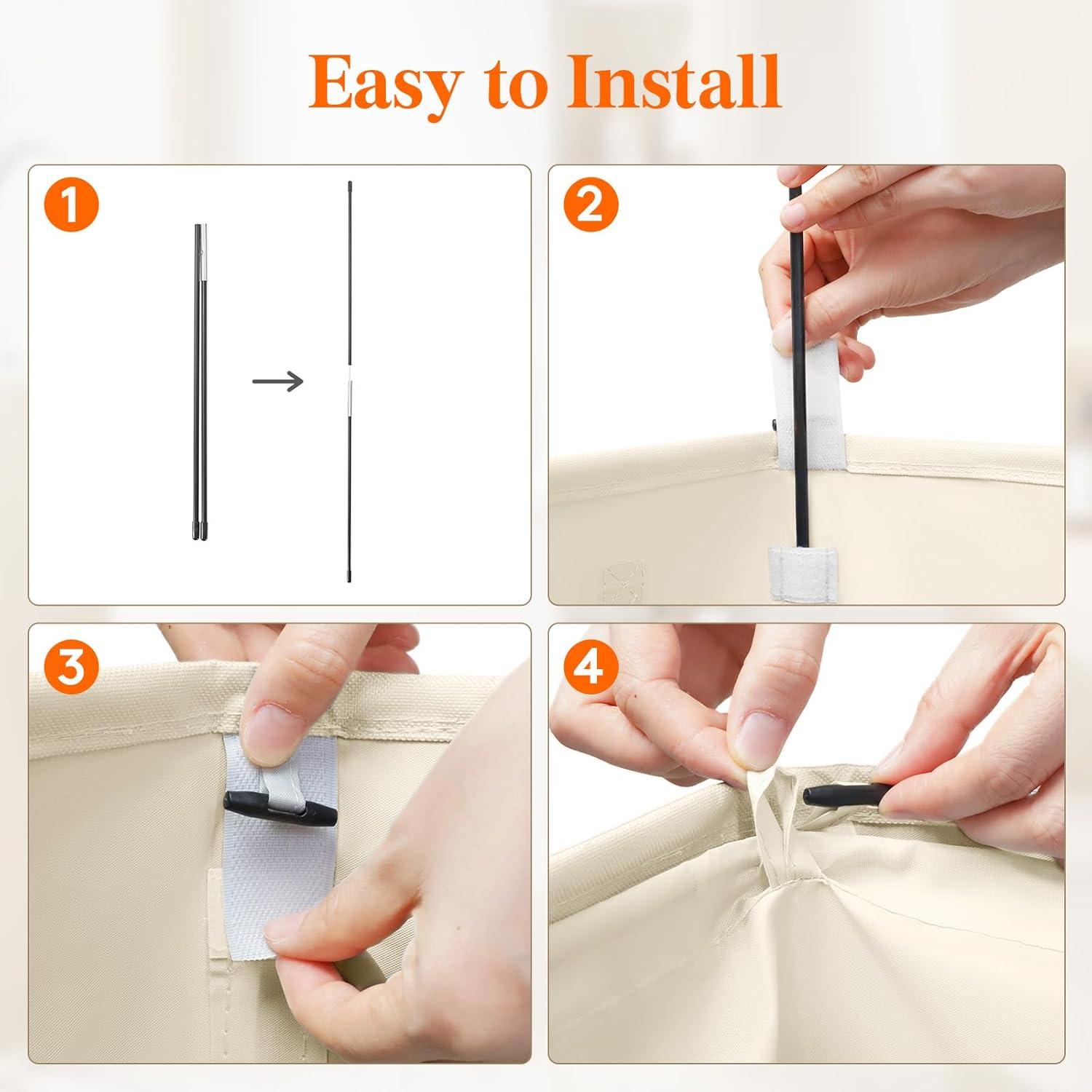 Easy to Install

1

2

3

4