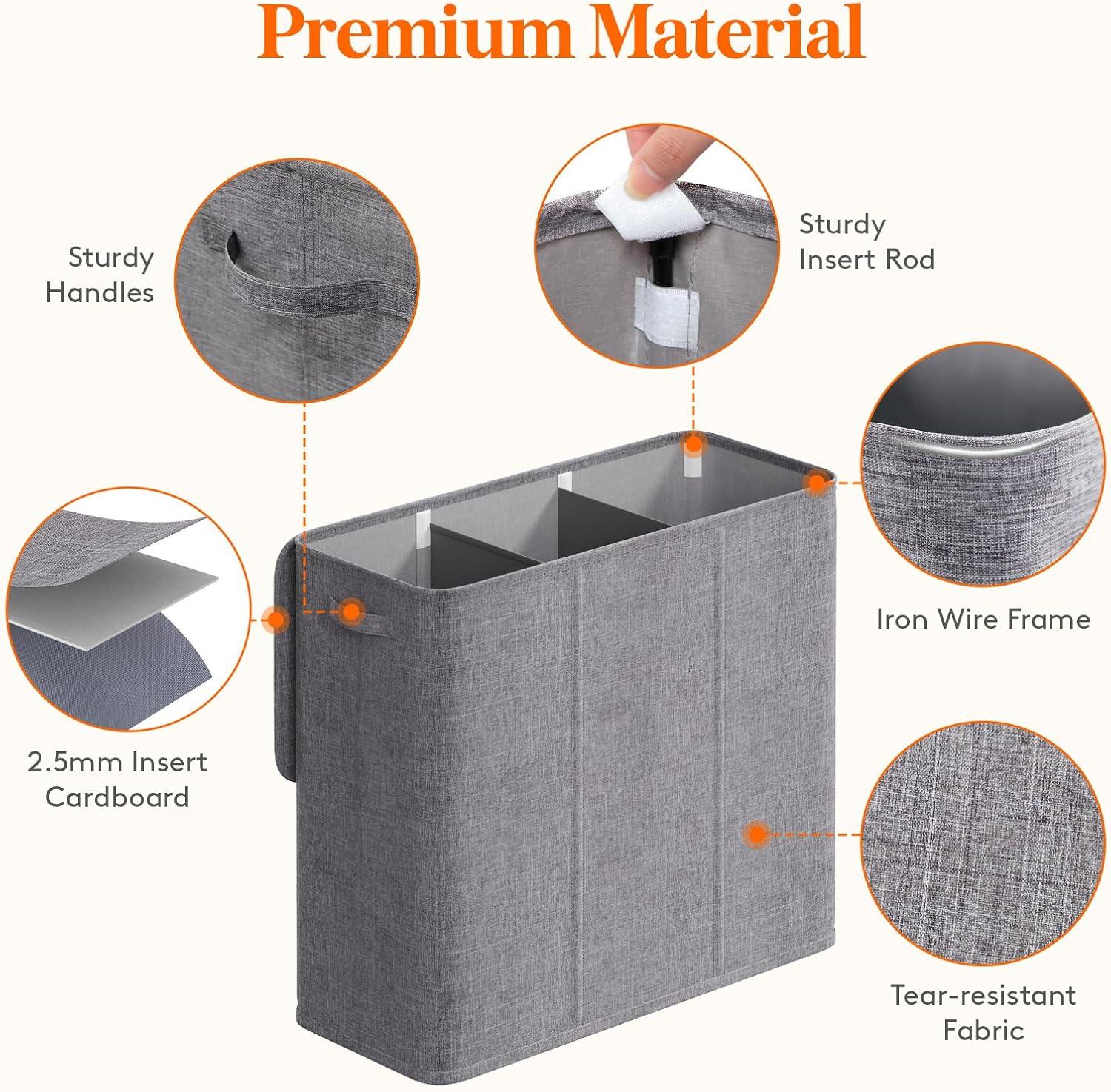 Premium Material

Sturdy Handles

Sturdy Insert Rod

Iron Wire Frame

2.5mm Insert Cardboard

Tear-resistant Fabric