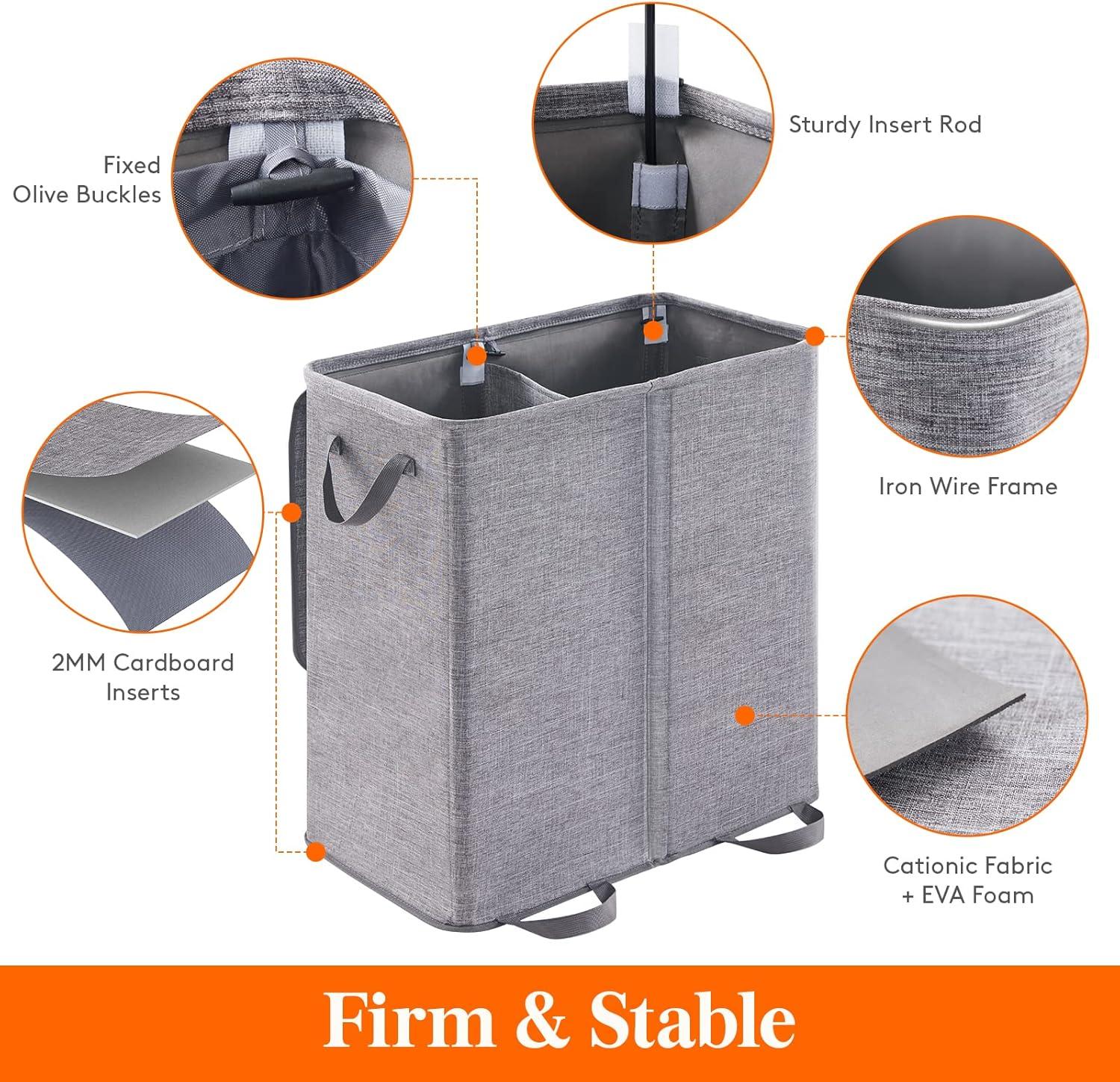 Fixed Olive Buckles

Sturdy Insert Rod

Iron Wire Frame

2MM Cardboard Inserts

Cationic Fabric + EVA Foam

Firm & Stable