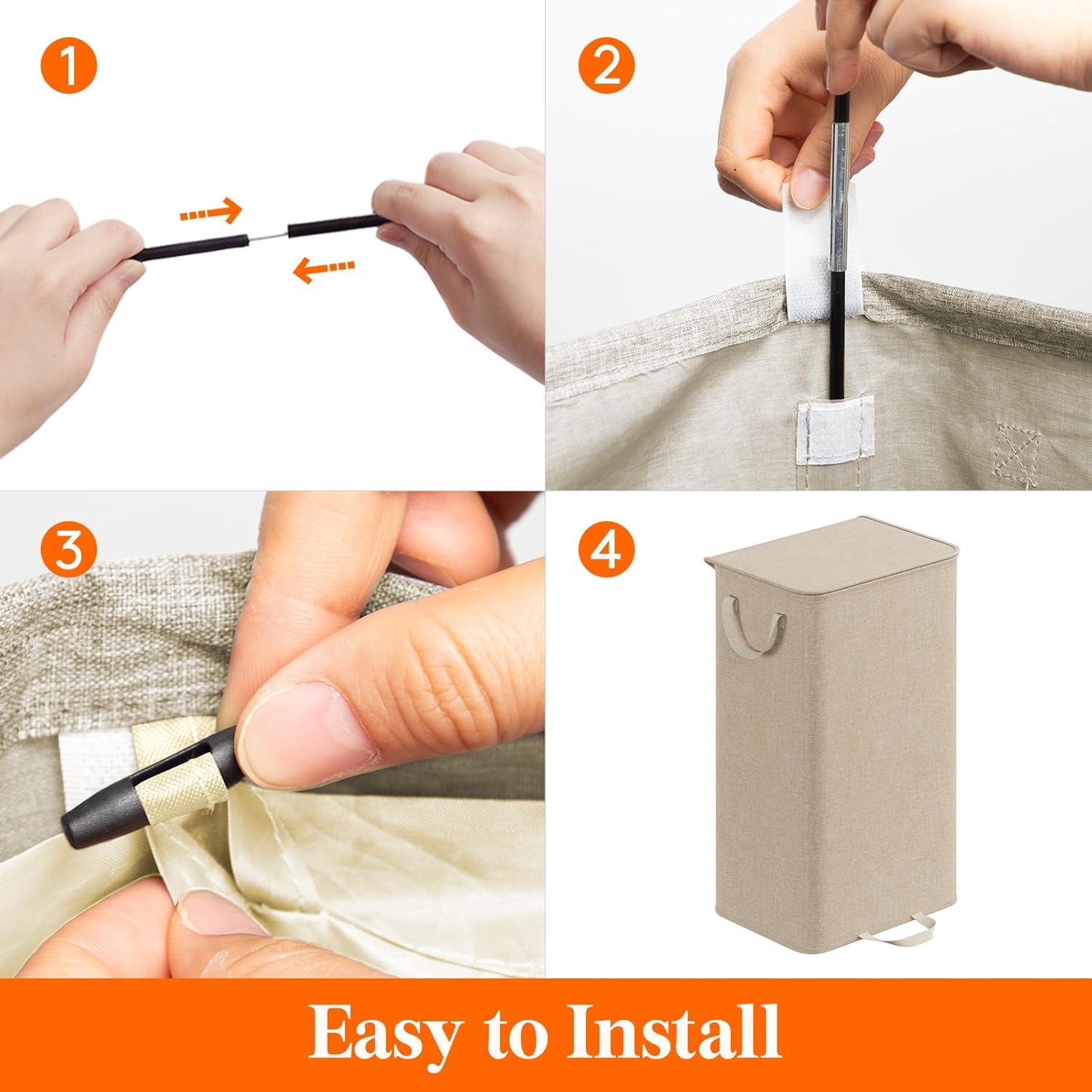 1

2

3

4

Easy to Install