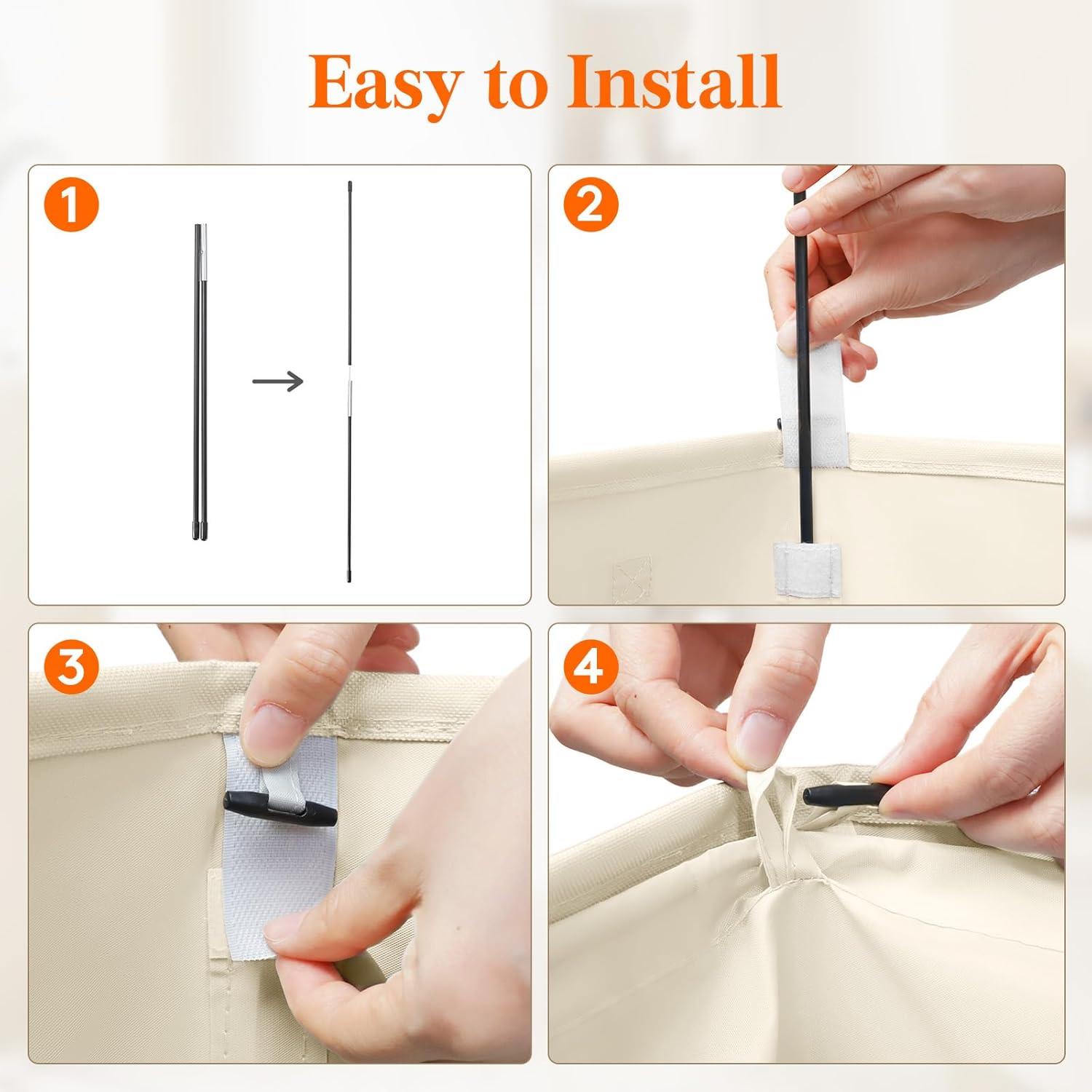 Easy to Install

1

2

3

4