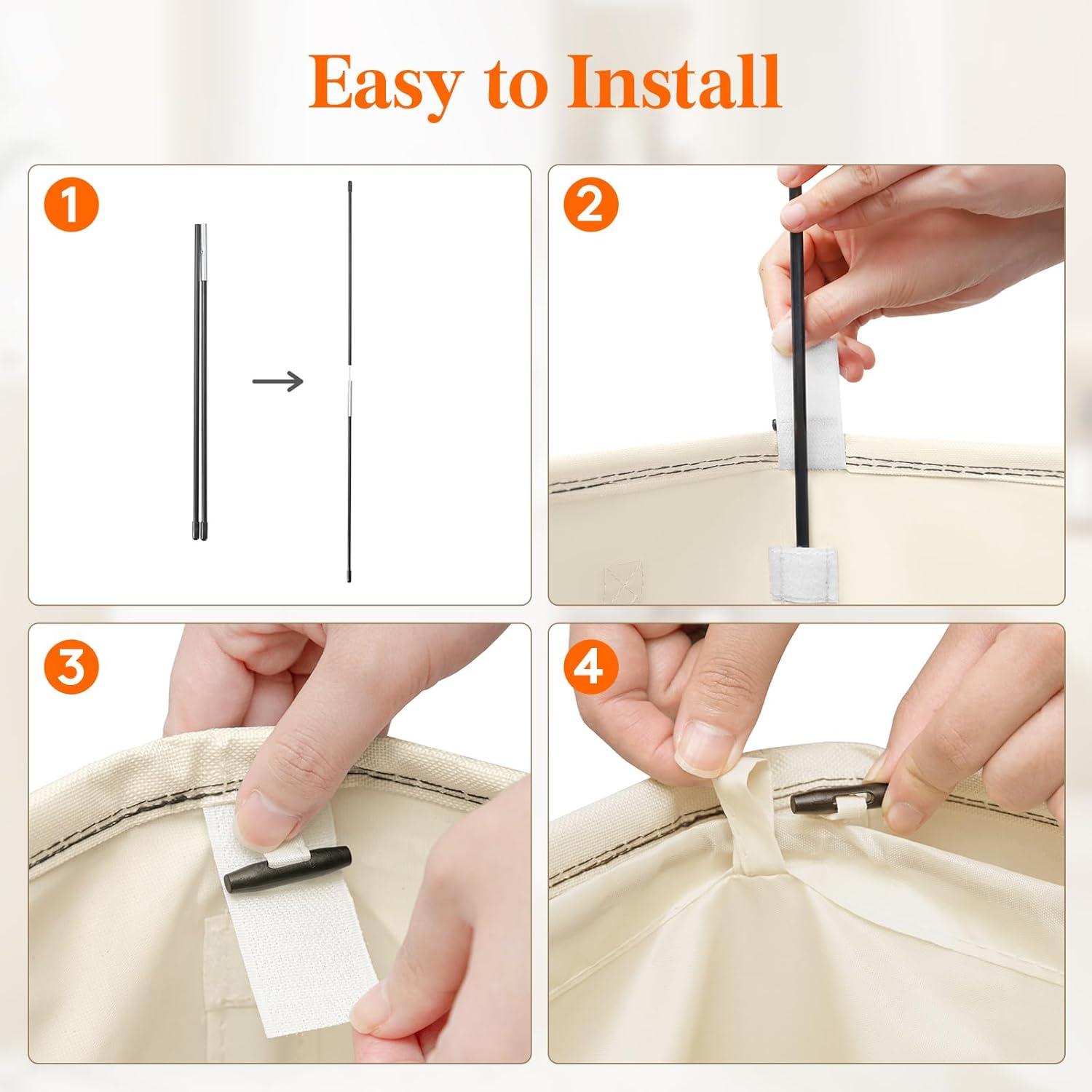 Easy to Install

1

2

3

4