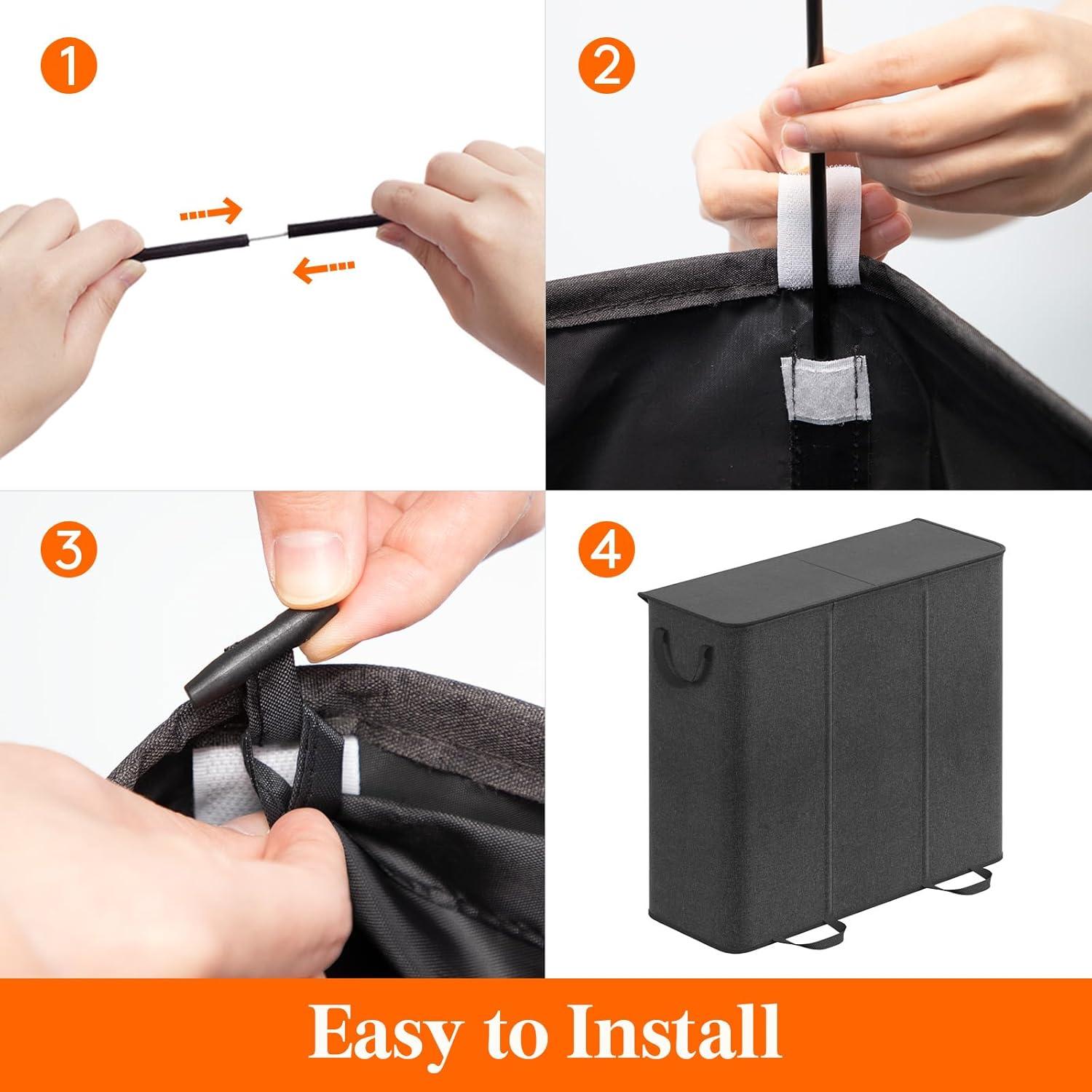 1

2

3

4

Easy to Install