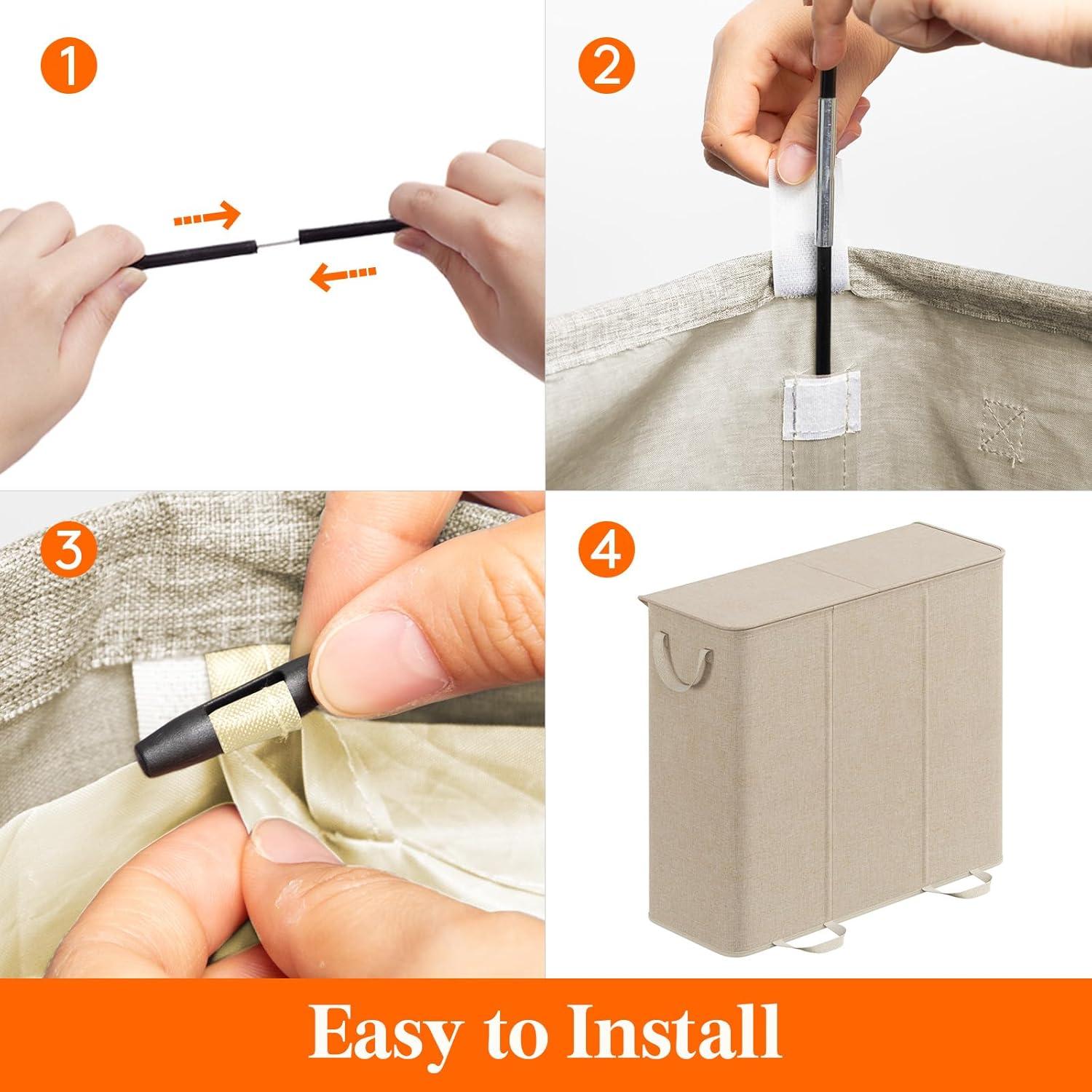 1

2

3

4

Easy to Install