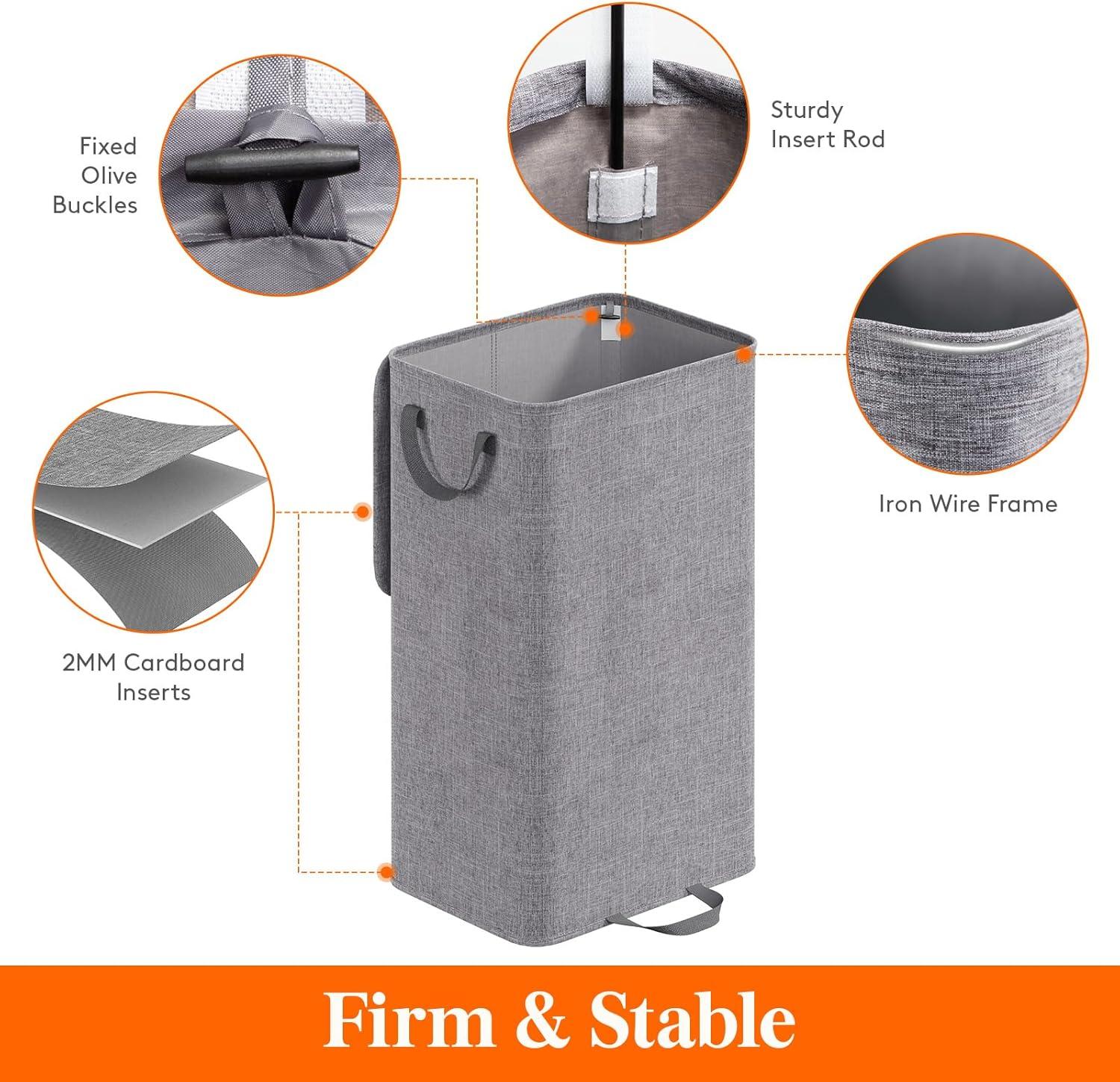 Fixed Olive Buckles

Sturdy Insert Rod

Iron Wire Frame

2MM Cardboard Inserts

Firm & Stable